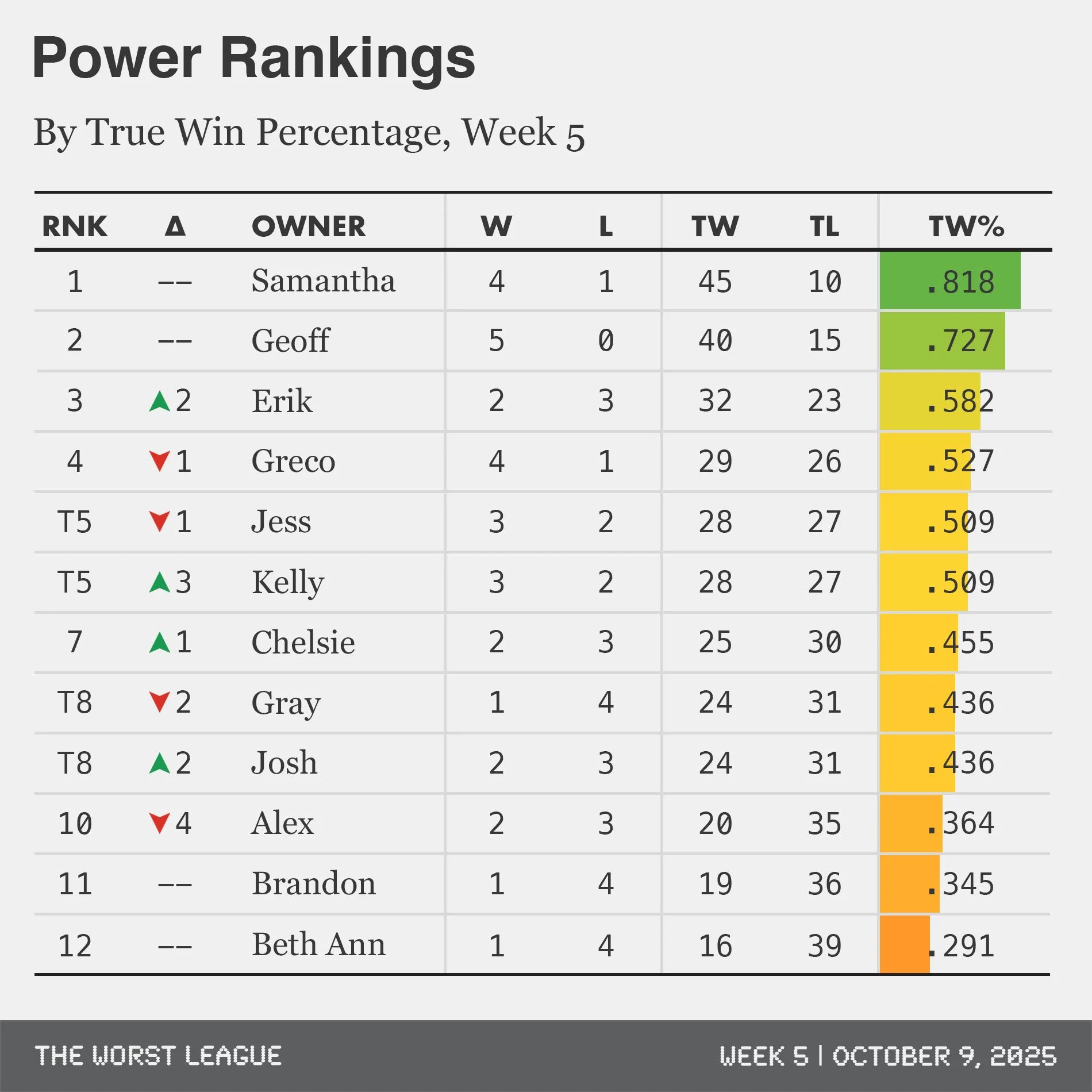 Power Rankings

By True Win Percentage, Week 5

| RNK | Δ | OWNER | W | L | TW | TL | TW% |
|---|---|---|---|---|---|---|---|
| 1 | -- | Samantha | 4 | 1 | 45 | 10 | .818 |
| 2 | -- | Geoff | 5 | 0 | 40 | 15 | .727 |
| 3 | ▲2 | Erik | 2 | 3 | 32 | 23 | .582 |
| 4 | ▼1 | Greco | 4 | 1 | 29 | 26 | .527 |
| T5 | ▼1 | Jess | 3 | 2 | 28 | 27 | .509 |
| T5 | ▲3 | Kelly | 3 | 2 | 28 | 27 | .509 |
| 7 | ▲1 | Chelsie | 2 | 3 | 25 | 30 | .455 |
| T8 | ▼2 | Gray | 1 | 4 | 24 | 31 | .436 |
| T8 | ▲2 | Josh | 2 | 3 | 24 | 31 | .436 |
| 10 | ▼4 | Alex | 2 | 3 | 20 | 35 | .364 |
| 11 | -- | Brandon | 1 | 4 | 19 | 36 | .345 |
| 12 | -- | Beth Ann | 1 | 4 | 16 | 39 | .291 |

THE WORST LEAGUE

WEEK 5 | OCTOBER 9, 2025