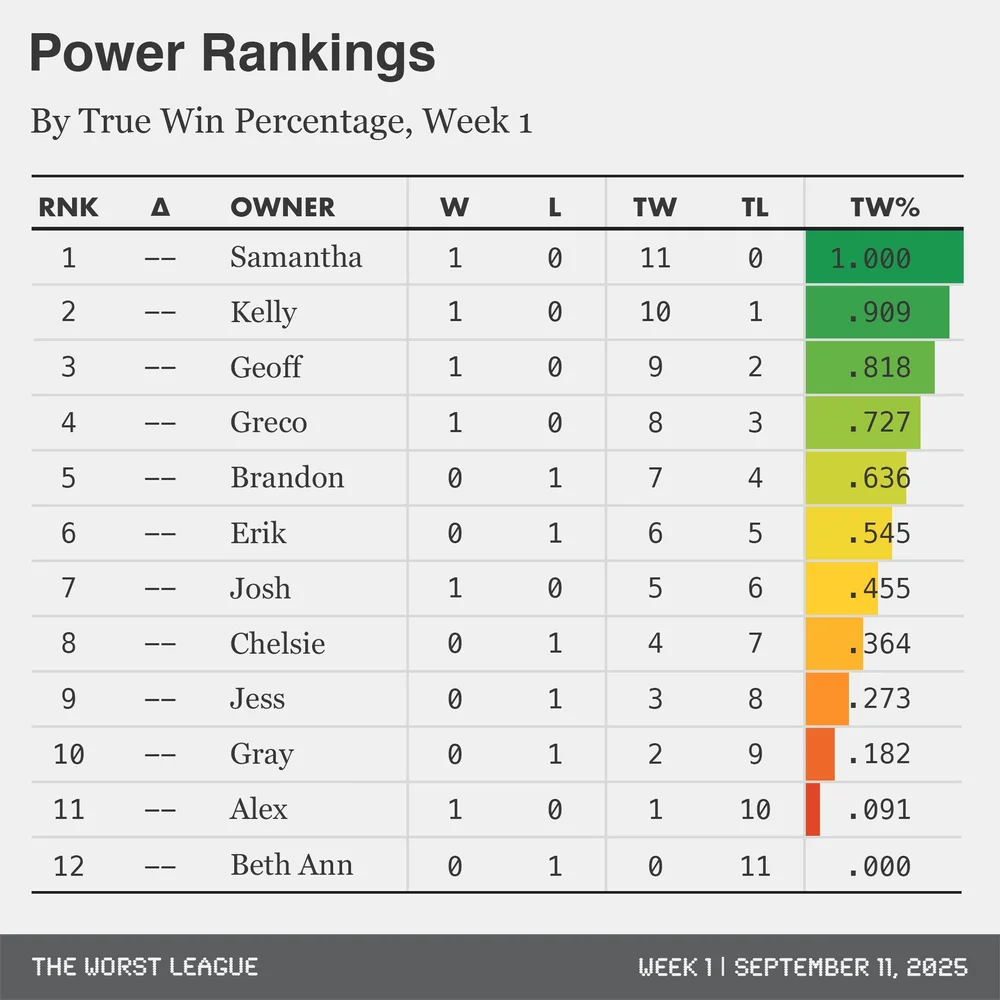 Power Rankings

By True Win Percentage, Week 1

| RNK | Δ | OWNER | W | L | TW | TL | TW% |
|---|---|---|---|---|---|---|---|
| 1 | -- | Samantha | 1 | 0 | 11 | 0 | 1.000 |
| 2 | -- | Kelly | 1 | 0 | 10 | 1 | .909 |
| 3 | -- | Geoff | 1 | 0 | 9 | 2 | .818 |
| 4 | -- | Greco | 1 | 0 | 8 | 3 | .727 |
| 5 | -- | Brandon | 0 | 1 | 7 | 4 | .636 |
| 6 | -- | Erik | 0 | 1 | 6 | 5 | .545 |
| 7 | -- | Josh | 1 | 0 | 5 | 6 | .455 |
| 8 | -- | Chelsie | 0 | 1 | 4 | 7 | .364 |
| 9 | -- | Jess | 0 | 1 | 3 | 8 | .273 |
| 10 | -- | Gray | 0 | 1 | 2 | 9 | .182 |
| 11 | -- | Alex | 1 | 0 | 1 | 10 | .091 |
| 12 | -- | Beth Ann | 0 | 1 | 0 | 11 | .000 |

THE WORST LEAGUE

WEEK 1 | SEPTEMBER 11, 2025