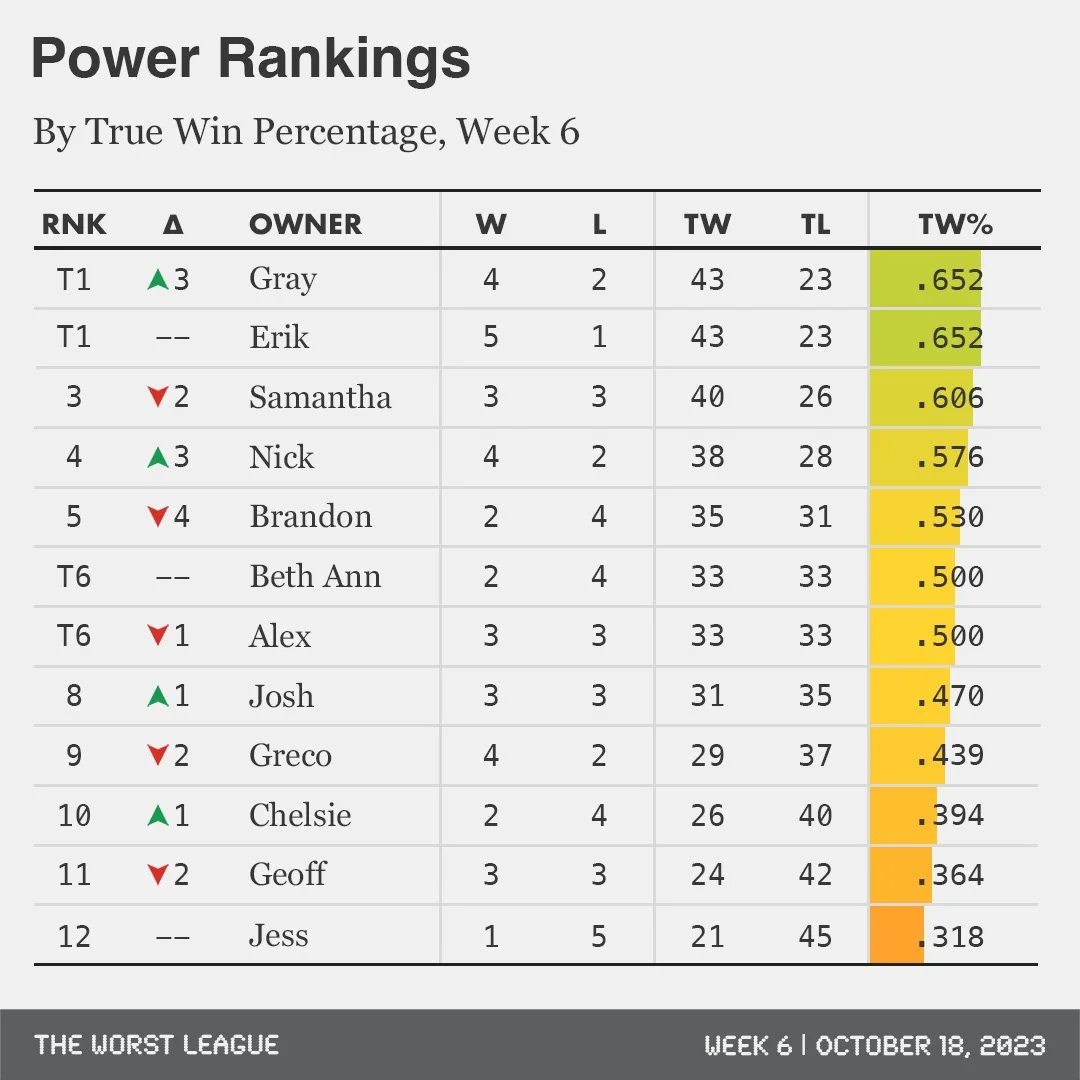 Power Rankings

By True Win Percentage, Week 6

| RNK | Δ | OWNER | W | L | TW | TL | TW% |
|---|---|---|---|---|---|---|---|
| T1 | ▲3 | Gray | 4 | 2 | 43 | 23 | .652 |
| T1 | -- | Erik | 5 | 1 | 43 | 23 | .652 |
| 3 | ▼2 | Samantha | 3 | 3 | 40 | 26 | .606 |
| 4 | ▲3 | Nick | 4 | 2 | 38 | 28 | .576 |
| 5 | ▼4 | Brandon | 2 | 4 | 35 | 31 | .530 |
| T6 | -- | Beth Ann | 2 | 4 | 33 | 33 | .500 |
| T6 | ▼1 | Alex | 3 | 3 | 33 | 33 | .500 |
| 8 | ▲1 | Josh | 3 | 3 | 31 | 35 | .470 |
| 9 | ▼2 | Greco | 4 | 2 | 29 | 37 | .439 |
| 10 | ▲1 | Chelsie | 2 | 4 | 26 | 40 | .394 |
| 11 | ▼2 | Geoff | 3 | 3 | 24 | 42 | .364 |
| 12 | -- | Jess | 1 | 5 | 21 | 45 | .318 |

THE WORST LEAGUE

WEEK 6 | OCTOBER 18, 2023