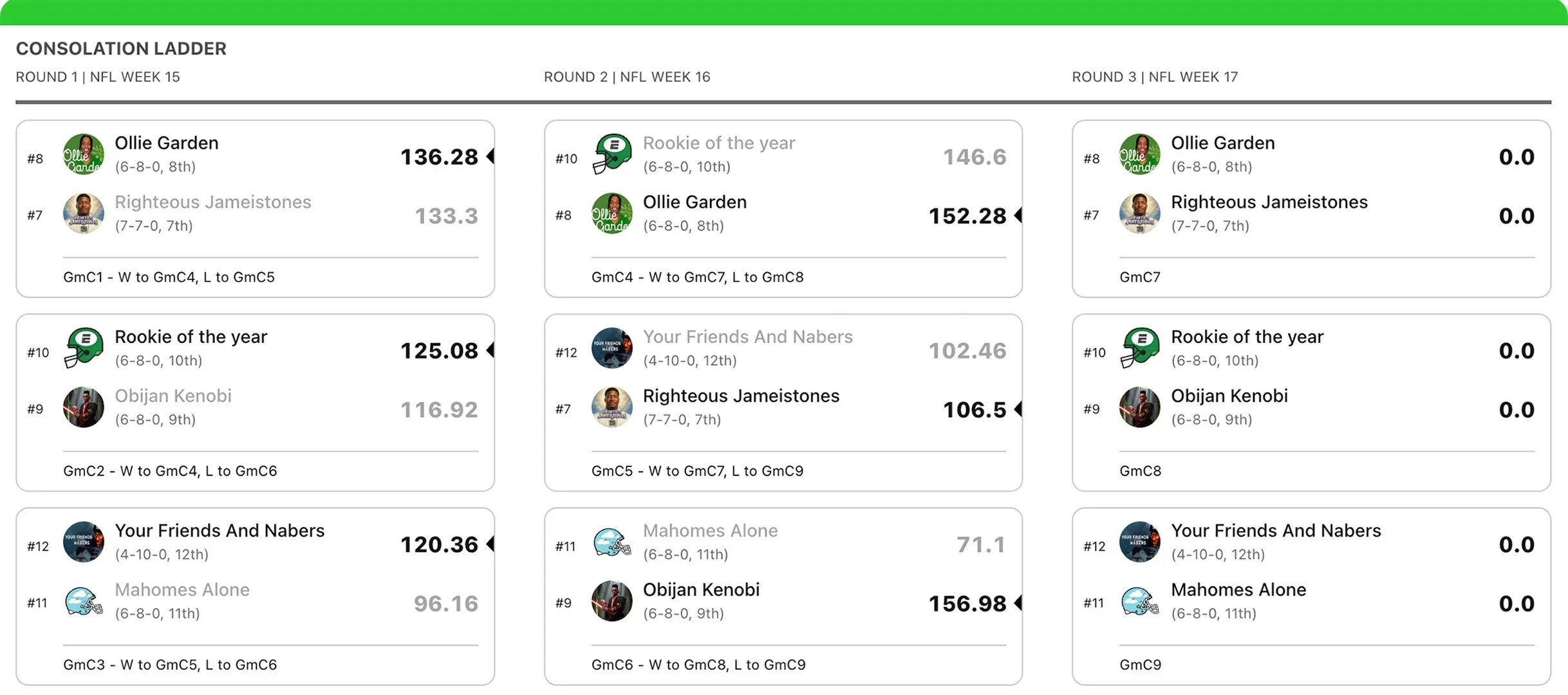 CONSOLATION LADDER

ROUND 1 | NFL WEEK 15

#8 Ollie Garden (6-8-0, 8th) 136.28
#7 Righteous Jameistones (7-7-0, 7th) 133.3
GmC1 - W to GmC4, L to GmC5

#10 Rookie of the year (6-8-0, 10th) 125.08
#9 Obijan Kenobi (6-8-0, 9th) 116.92
GmC2 - W to GmC4, L to GmC6

#12 Your Friends And Nabers (4-10-0, 12th) 120.36
#11 Mahomes Alone (6-8-0, 11th) 96.16
GmC3 - W to GmC5, L to GmC6

ROUND 2 | NFL WEEK 16

#10 Rookie of the year (6-8-0, 10th) 146.6
#8 Ollie Garden (6-8-0, 8th) 152.28
GmC4 - W to GmC7, L to GmC8

#12 Your Friends And Nabers (4-10-0, 12th) 102.46
#7 Righteous Jameistones (7-7-0, 7th) 106.5
GmC5 - W to GmC7, L to GmC9

#11 Mahomes Alone (6-8-0, 11th) 71.1
#9 Obijan Kenobi (6-8-0, 9th) 156.98
GmC6 - W to GmC8, L to GmC9

ROUND 3 | NFL WEEK 17

#8 Ollie Garden (6-8-0, 8th) 0.0
#7 Righteous Jameistones (7-7-0, 7th) 0.0
GmC7

#10 Rookie of the year (6-8-0, 10th) 0.0
#9 Obijan Kenobi (6-8-0, 9th) 0.0
GmC8

#12 Your Friends And Nabers (4-10-0, 12th) 0.0
#11 Mahomes Alone (6-8-0, 11th) 0.0
GmC9