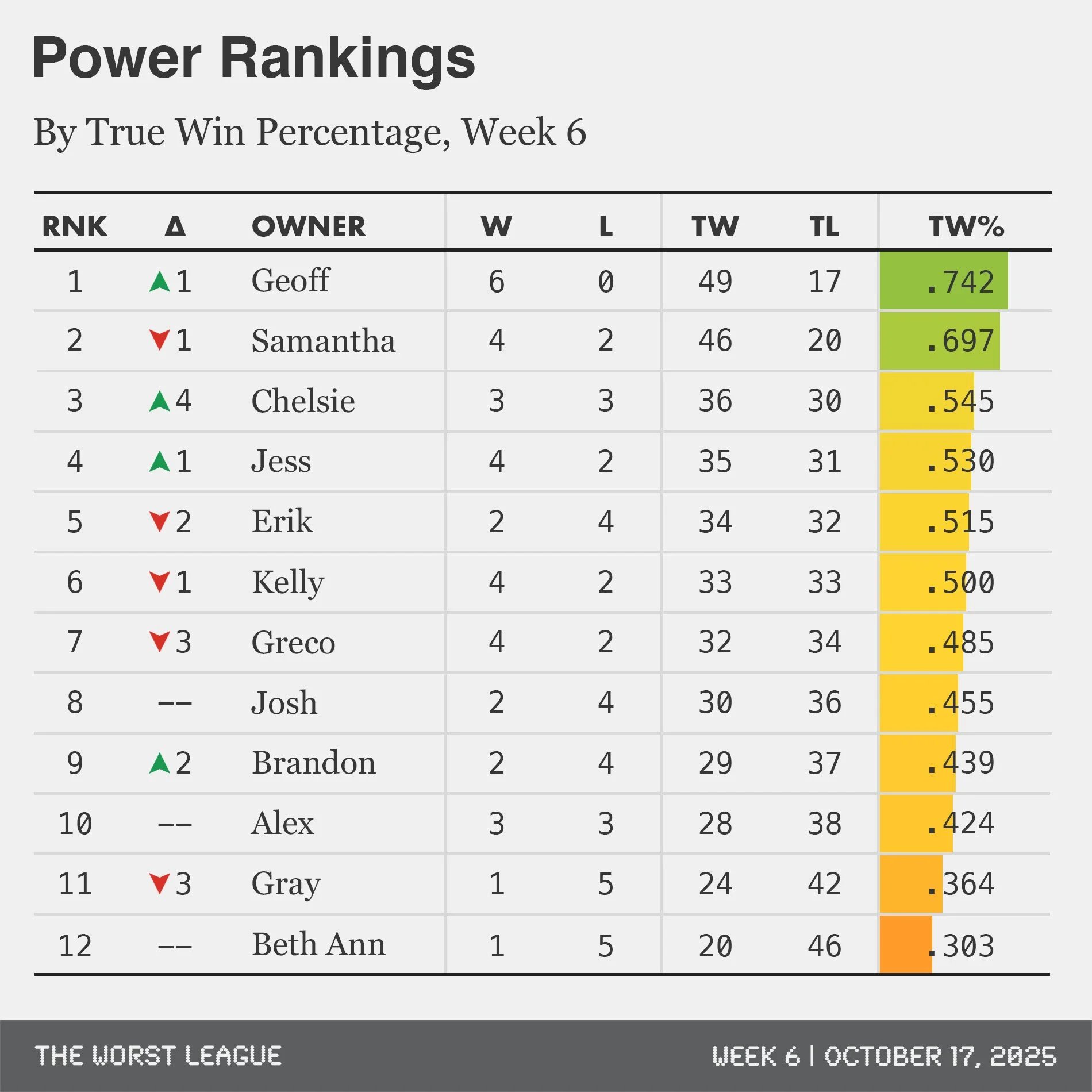 Power Rankings

By True Win Percentage, Week 6

| RNK | Δ | OWNER | W | L | TW | TL | TW% |
|---|---|---|---|---|---|---|---|
| 1 | ▲1 | Geoff | 6 | 0 | 49 | 17 | .742 |
| 2 | ▼1 | Samantha | 4 | 2 | 46 | 20 | .697 |
| 3 | ▲4 | Chelsie | 3 | 3 | 36 | 30 | .545 |
| 4 | ▲1 | Jess | 4 | 2 | 35 | 31 | .530 |
| 5 | ▼2 | Erik | 2 | 4 | 34 | 32 | .515 |
| 6 | ▼1 | Kelly | 4 | 2 | 33 | 33 | .500 |
| 7 | ▼3 | Greco | 4 | 2 | 32 | 34 | .485 |
| 8 | -- | Josh | 2 | 4 | 30 | 36 | .455 |
| 9 | ▲2 | Brandon | 2 | 4 | 29 | 37 | .439 |
| 10 | -- | Alex | 3 | 3 | 28 | 38 | .424 |
| 11 | ▼3 | Gray | 1 | 5 | 24 | 42 | .364 |
| 12 | -- | Beth Ann | 1 | 5 | 20 | 46 | .303 |

THE WORST LEAGUE

WEEK 6 | OCTOBER 17, 2025