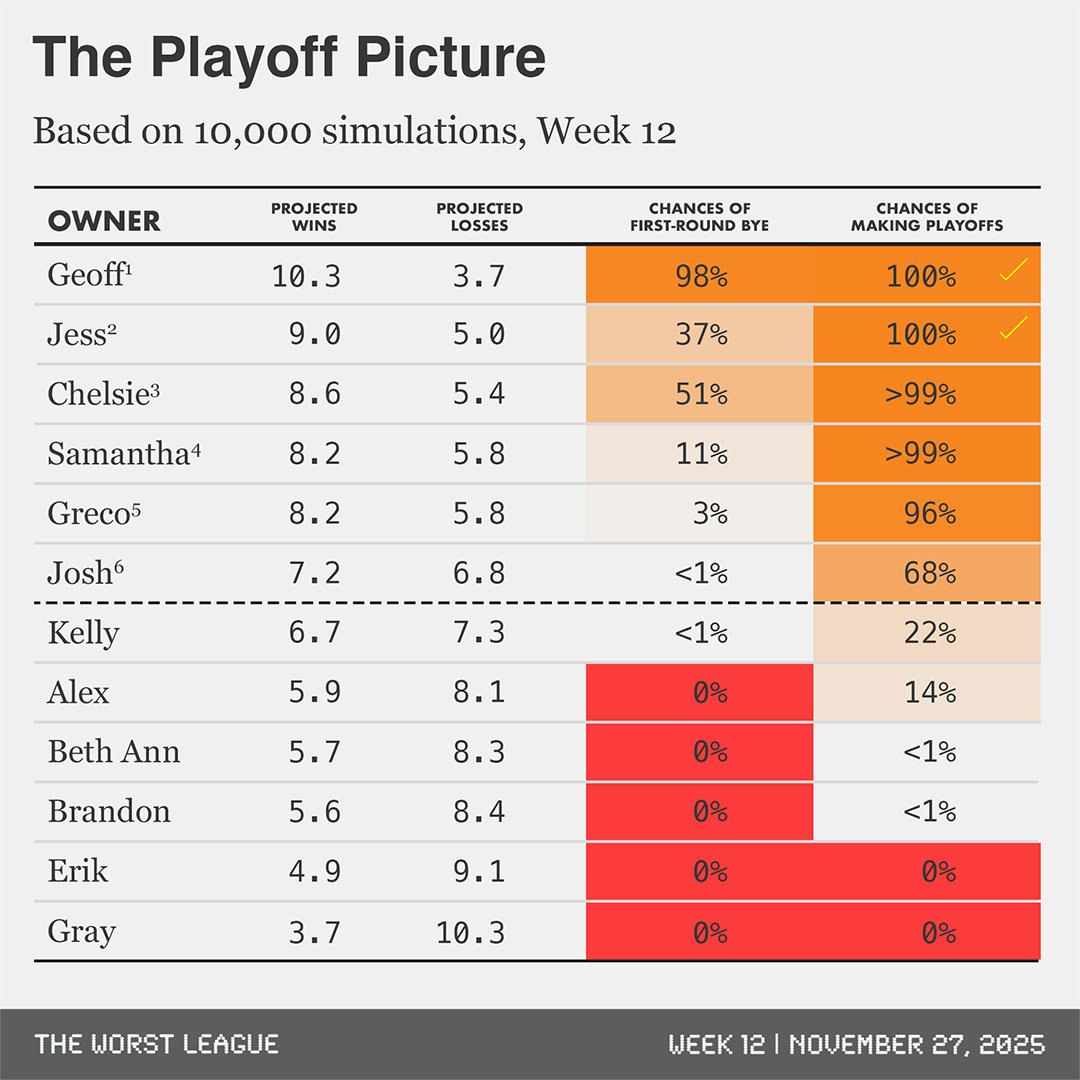 The Playoff Picture

Based on 10,000 simulations, Week 12

| OWNER | PROJECTED WINS | PROJECTED LOSSES | CHANCES OF FIRST-ROUND BYE | CHANCES OF MAKING PLAYOFFS |
|---|---|---|---|---|
| Geoff$^1$ | 10.3 | 3.7 | 98% | 100% ✓ |
| Jess$^2$ | 9.0 | 5.0 | 37% | 100% ✓ |
| Chelsie$^3$ | 8.6 | 5.4 | 51% | >99% |
| Samantha$^4$ | 8.2 | 5.8 | 11% | >99% |
| Greco$^5$ | 8.2 | 5.8 | 3% | 96% |
| Josh$^6$ | 7.2 | 6.8 | <1% | 68% |
| Kelly | 6.7 | 7.3 | <1% | 22% |
| Alex | 5.9 | 8.1 | 0% | 14% |
| Beth Ann | 5.7 | 8.3 | 0% | <1% |
| Brandon | 5.6 | 8.4 | 0% | <1% |
| Erik | 4.9 | 9.1 | 0% | 0% |
| Gray | 3.7 | 10.3 | 0% | 0% |

THE WORST LEAGUE

WEEK 12 | NOVEMBER 27, 2025