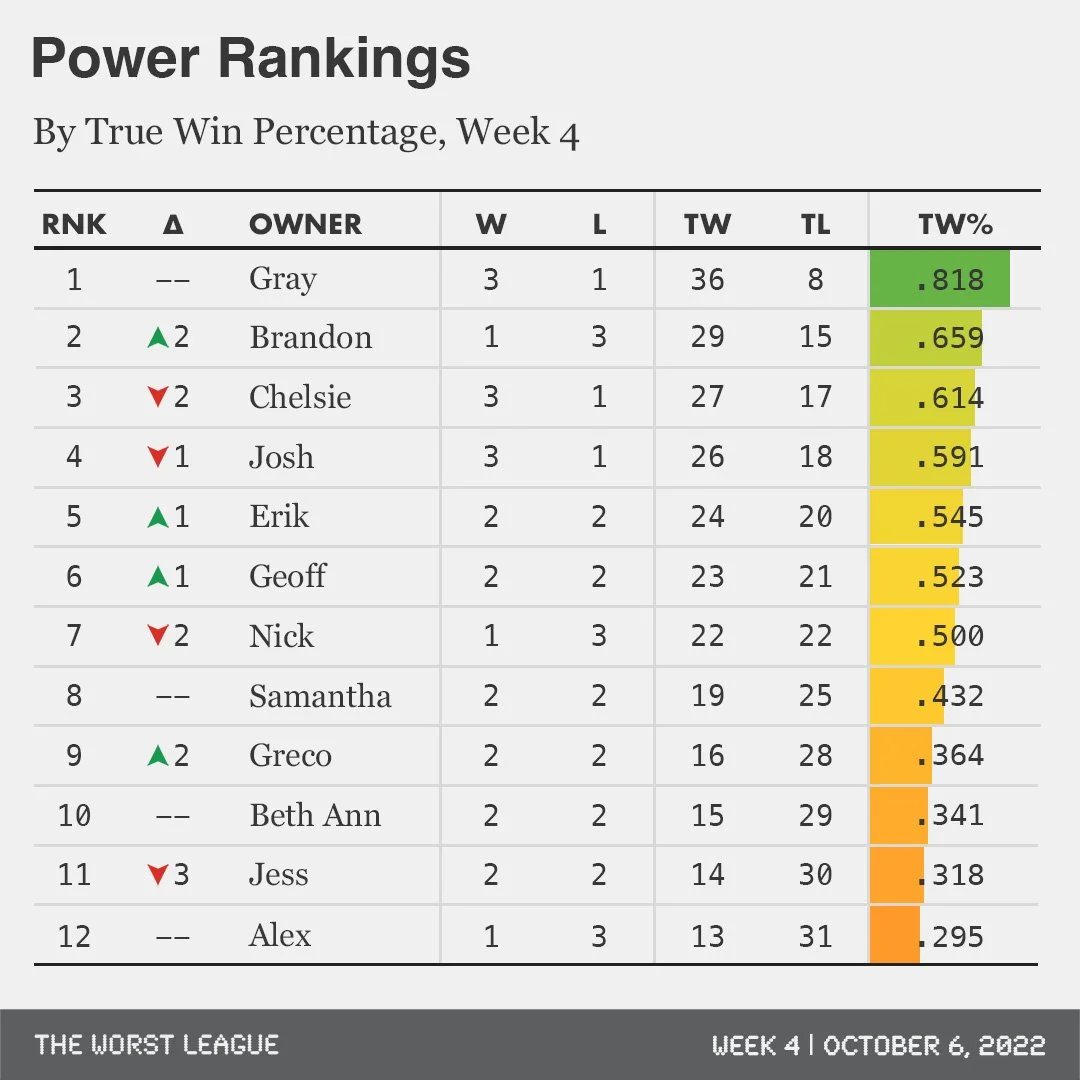 Power Rankings

By True Win Percentage, Week 4

| RNK | Δ | OWNER | W | L | TW | TL | TW% |
|---|---|---|---|---|---|---|---|
| 1 | -- | Gray | 3 | 1 | 36 | 8 | .818 |
| 2 | ▲2 | Brandon | 1 | 3 | 29 | 15 | .659 |
| 3 | ▼2 | Chelsie | 3 | 1 | 27 | 17 | .614 |
| 4 | ▼1 | Josh | 3 | 1 | 26 | 18 | .591 |
| 5 | ▲1 | Erik | 2 | 2 | 24 | 20 | .545 |
| 6 | ▲1 | Geoff | 2 | 2 | 23 | 21 | .523 |
| 7 | ▼2 | Nick | 1 | 3 | 22 | 22 | .500 |
| 8 | -- | Samantha | 2 | 2 | 19 | 25 | .432 |
| 9 | ▲2 | Greco | 2 | 2 | 16 | 28 | .364 |
| 10 | -- | Beth Ann | 2 | 2 | 15 | 29 | .341 |
| 11 | ▼3 | Jess | 2 | 2 | 14 | 30 | .318 |
| 12 | -- | Alex | 1 | 3 | 13 | 31 | .295 |

THE WORST LEAGUE

WEEK 4 | OCTOBER 6, 2022