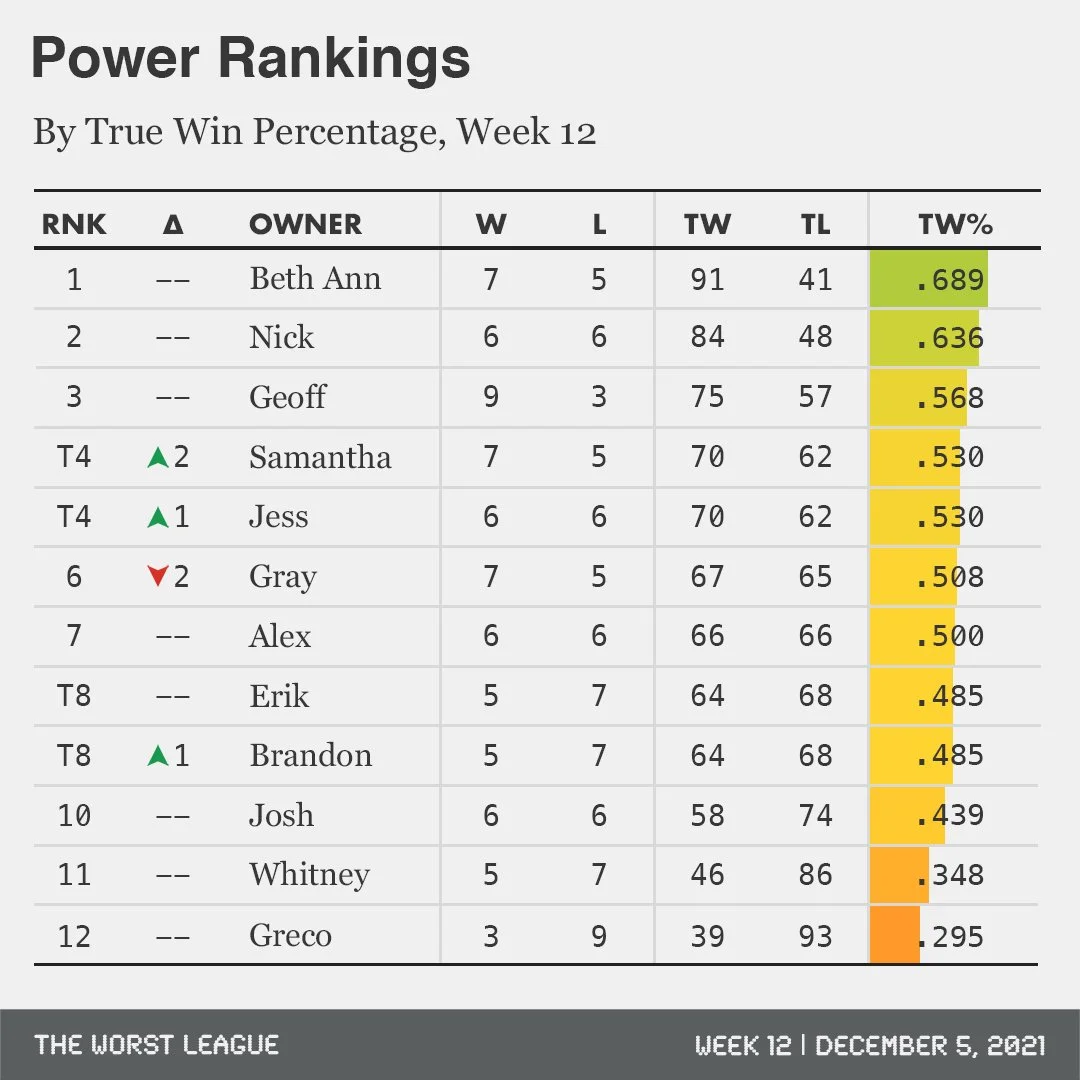 Power Rankings

By True Win Percentage, Week 12

| RNK | Δ | OWNER | W | L | TW | TL | TW% |
|---|---|---|---|---|---|---|---|
| 1 | -- | Beth Ann | 7 | 5 | 91 | 41 | .689 |
| 2 | -- | Nick | 6 | 6 | 84 | 48 | .636 |
| 3 | -- | Geoff | 9 | 3 | 75 | 57 | .568 |
| T4 | ▲2 | Samantha | 7 | 5 | 70 | 62 | .530 |
| T4 | ▲1 | Jess | 6 | 6 | 70 | 62 | .530 |
| 6 | ▼2 | Gray | 7 | 5 | 67 | 65 | .508 |
| 7 | -- | Alex | 6 | 6 | 66 | 66 | .500 |
| T8 | -- | Erik | 5 | 7 | 64 | 68 | .485 |
| T8 | ▲1 | Brandon | 5 | 7 | 64 | 68 | .485 |
| 10 | -- | Josh | 6 | 6 | 58 | 74 | .439 |
| 11 | -- | Whitney | 5 | 7 | 46 | 86 | .348 |
| 12 | -- | Greco | 3 | 9 | 39 | 93 | .295 |

THE WORST LEAGUE

WEEK 12 | DECEMBER 5, 2021