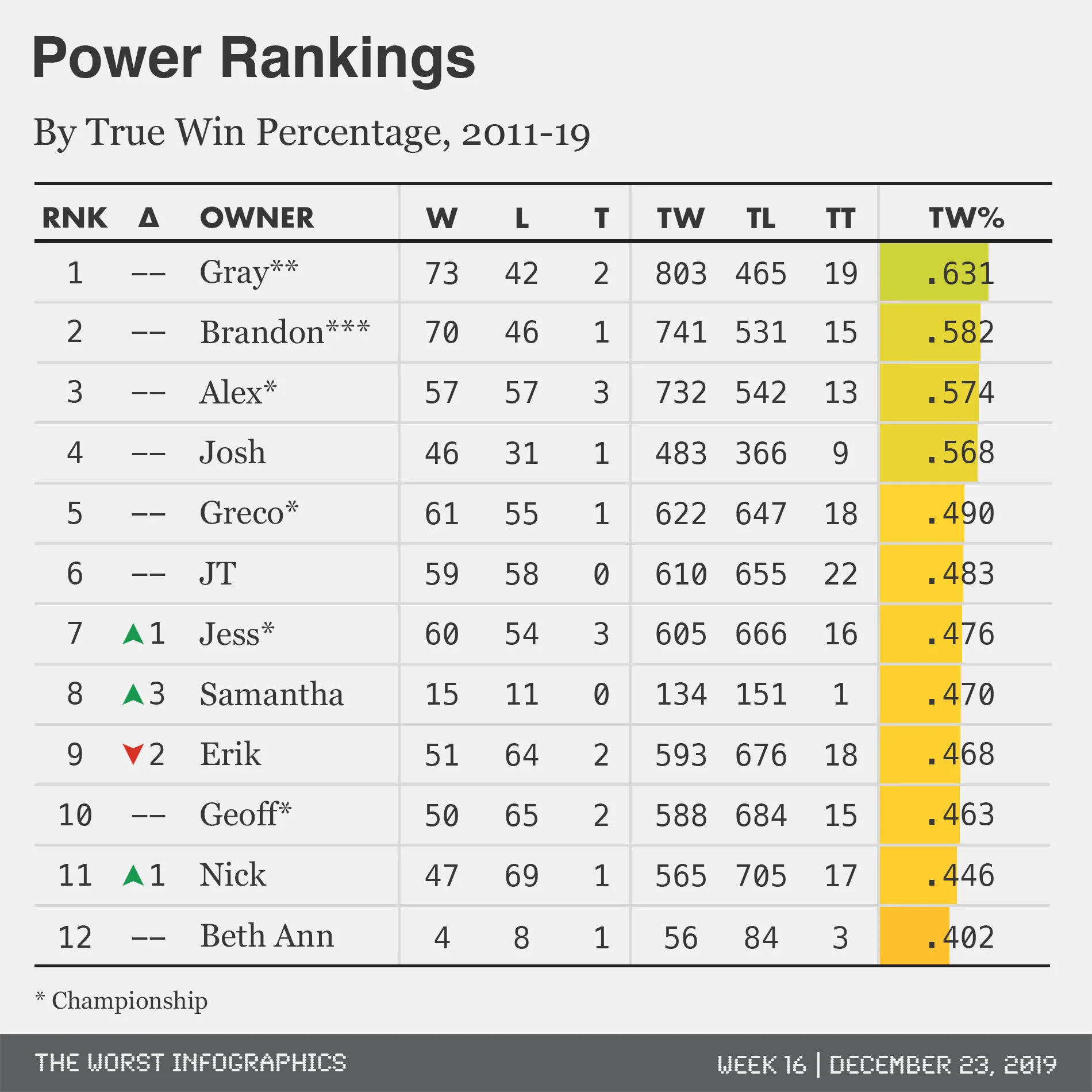 Power Rankings

By True Win Percentage, 2011-19

| RNK | Δ | OWNER | W | L | T | TW | TL | TT | TW% |
|---|---|---|---|---|---|---|---|---|---|
| 1 | -- | Gray** | 73 | 42 | 2 | 803 | 465 | 19 | .631 |
| 2 | -- | Brandon*** | 70 | 46 | 1 | 741 | 531 | 15 | .582 |
| 3 | -- | Alex* | 57 | 57 | 3 | 732 | 542 | 13 | .574 |
| 4 | -- | Josh | 46 | 31 | 1 | 483 | 366 | 9 | .568 |
| 5 | -- | Greco* | 61 | 55 | 1 | 622 | 647 | 18 | .490 |
| 6 | -- | JT | 59 | 58 | 0 | 610 | 655 | 22 | .483 |
| 7 | ▲1 | Jess* | 60 | 54 | 3 | 605 | 666 | 16 | .476 |
| 8 | ▲3 | Samantha | 15 | 11 | 0 | 134 | 151 | 1 | .470 |
| 9 | ▼2 | Erik | 51 | 64 | 2 | 593 | 676 | 18 | .468 |
| 10 | -- | Geoff* | 50 | 65 | 2 | 588 | 684 | 15 | .463 |
| 11 | ▲1 | Nick | 47 | 69 | 1 | 565 | 705 | 17 | .446 |
| 12 | -- | Beth Ann | 4 | 8 | 1 | 56 | 84 | 3 | .402 |

* Championship

THE WORST INFOGRAPHICS

WEEK 16 | DECEMBER 23, 2019