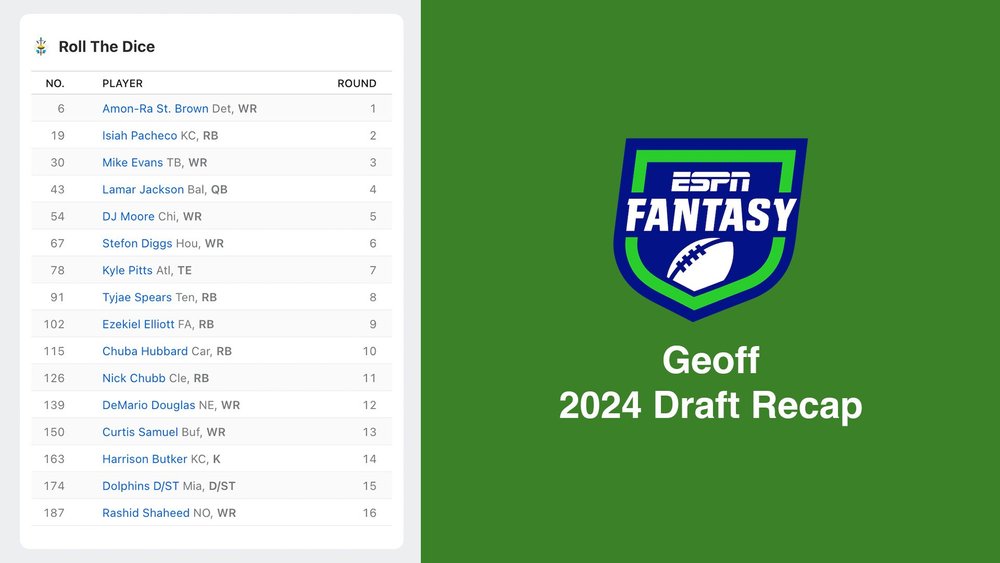 Roll The Dice

| NO. | PLAYER | ROUND |
|---|---|---|
| 6 | Amon-Ra St. Brown Det, WR | 1 |
| 19 | Isiah Pacheco KC, RB | 2 |
| 30 | Mike Evans TB, WR | 3 |
| 43 | Lamar Jackson Bal, QB | 4 |
| 54 | DJ Moore Chi, WR | 5 |
| 67 | Stefon Diggs Hou, WR | 6 |
| 78 | Kyle Pitts Atl, TE | 7 |
| 91 | Tyjae Spears Ten, RB | 8 |
| 102 | Ezekiel Elliott FA, RB | 9 |
| 115 | Chuba Hubbard Car, RB | 10 |
| 126 | Nick Chubb Cle, RB | 11 |
| 139 | DeMario Douglas NE, WR | 12 |
| 150 | Curtis Samuel Buf, WR | 13 |
| 163 | Harrison Butker KC, K | 14 |
| 174 | Dolphins D/ST Mia, D/ST | 15 |
| 187 | Rashid Shaheed NO, WR | 16 |

ESPN FANTASY

Geoff
2024 Draft Recap