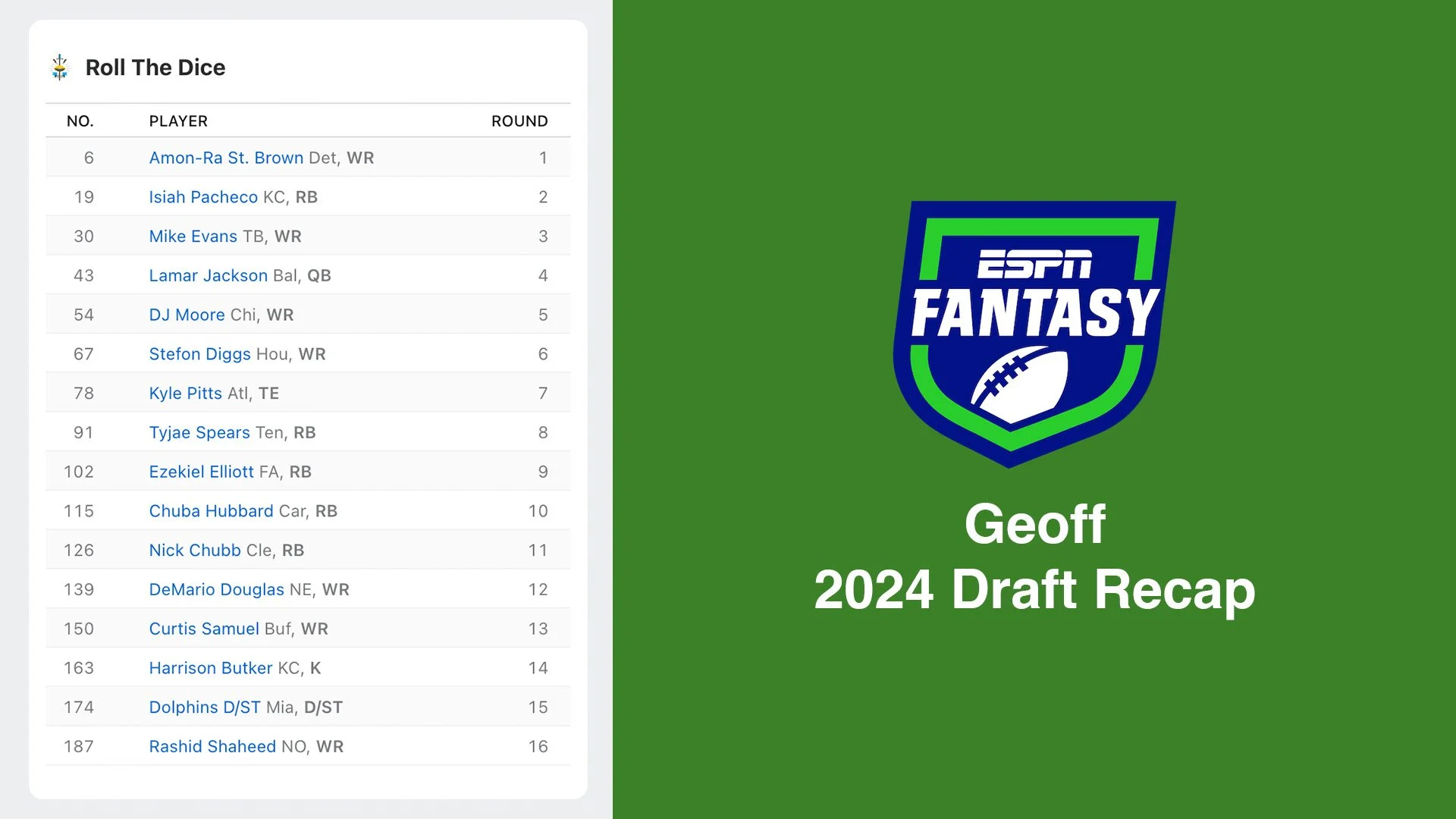 Roll The Dice

| NO. | PLAYER | ROUND |
|---|---|---|
| 6 | Amon-Ra St. Brown Det, WR | 1 |
| 19 | Isiah Pacheco KC, RB | 2 |
| 30 | Mike Evans TB, WR | 3 |
| 43 | Lamar Jackson Bal, QB | 4 |
| 54 | DJ Moore Chi, WR | 5 |
| 67 | Stefon Diggs Hou, WR | 6 |
| 78 | Kyle Pitts Atl, TE | 7 |
| 91 | Tyjae Spears Ten, RB | 8 |
| 102 | Ezekiel Elliott FA, RB | 9 |
| 115 | Chuba Hubbard Car, RB | 10 |
| 126 | Nick Chubb Cle, RB | 11 |
| 139 | DeMario Douglas NE, WR | 12 |
| 150 | Curtis Samuel Buf, WR | 13 |
| 163 | Harrison Butker KC, K | 14 |
| 174 | Dolphins D/ST Mia, D/ST | 15 |
| 187 | Rashid Shaheed NO, WR | 16 |

ESPN FANTASY

Geoff
2024 Draft Recap