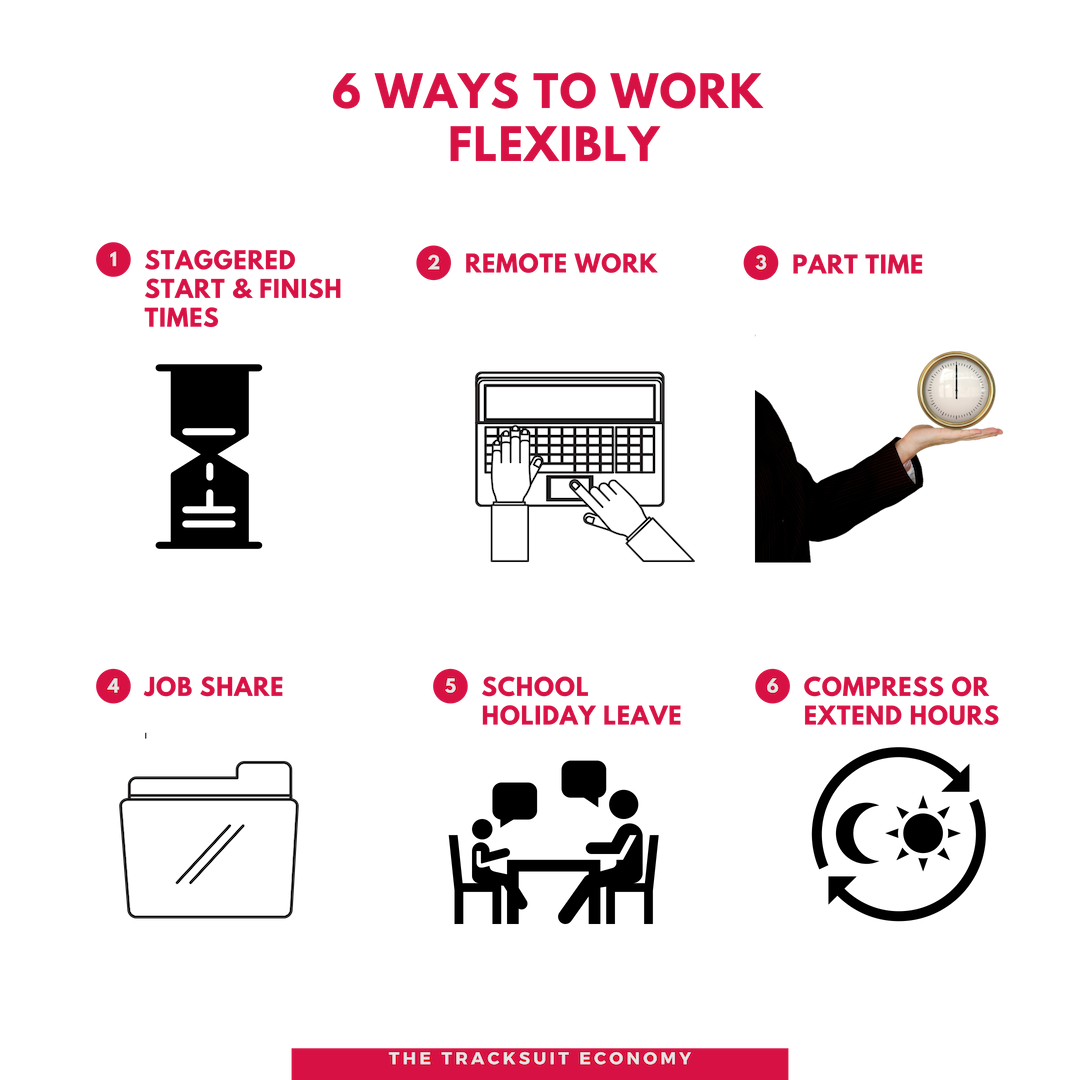 6 WAYS TO WORK FLEXIBLY

1 STAGGERED START & FINISH TIMES

2 REMOTE WORK

3 PART TIME

4 JOB SHARE

5 SCHOOL HOLIDAY LEAVE

6 COMPRESS OR EXTEND HOURS

THE TRACKSUIT ECONOMY