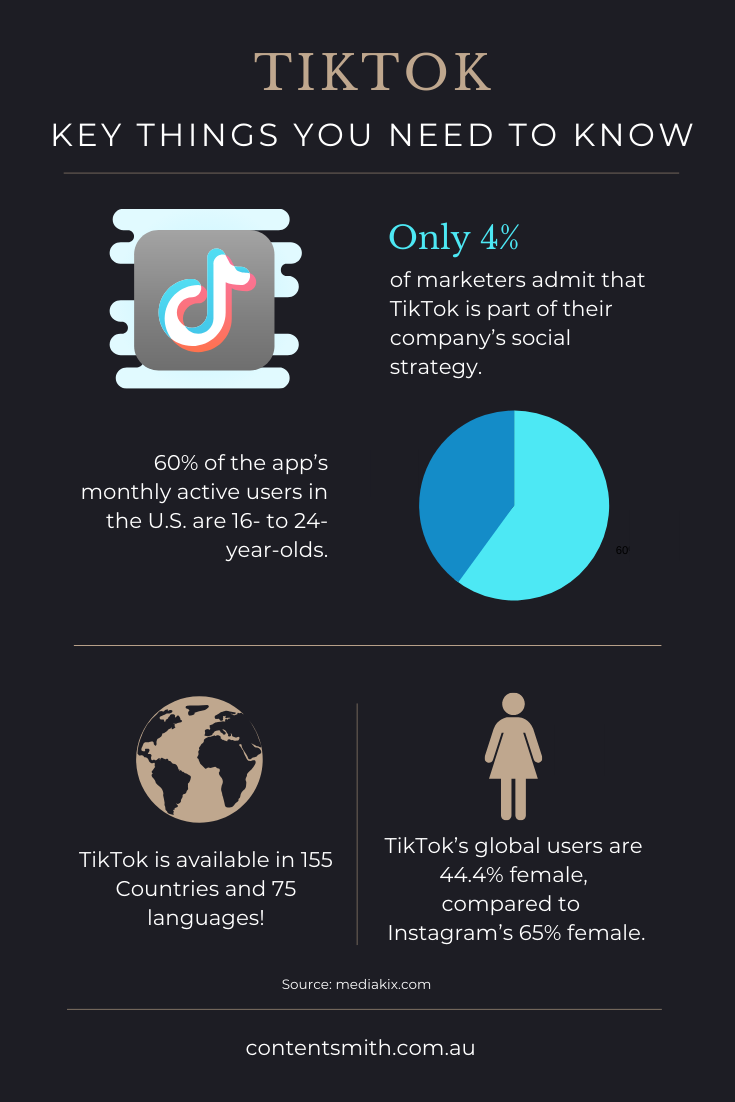 TIKTOK

KEY THINGS YOU NEED TO KNOW

Only 4%

of marketers admit that TikTok is part of their company's social strategy.

60% of the app's monthly active users in the U.S. are 16- to 24-year-olds.

60

TikTok is available in 155 Countries and 75 languages!

TikTok's global users are 44.4% female, compared to Instagram's 65% female.

Source: mediakix.com

contentsmith.com.au