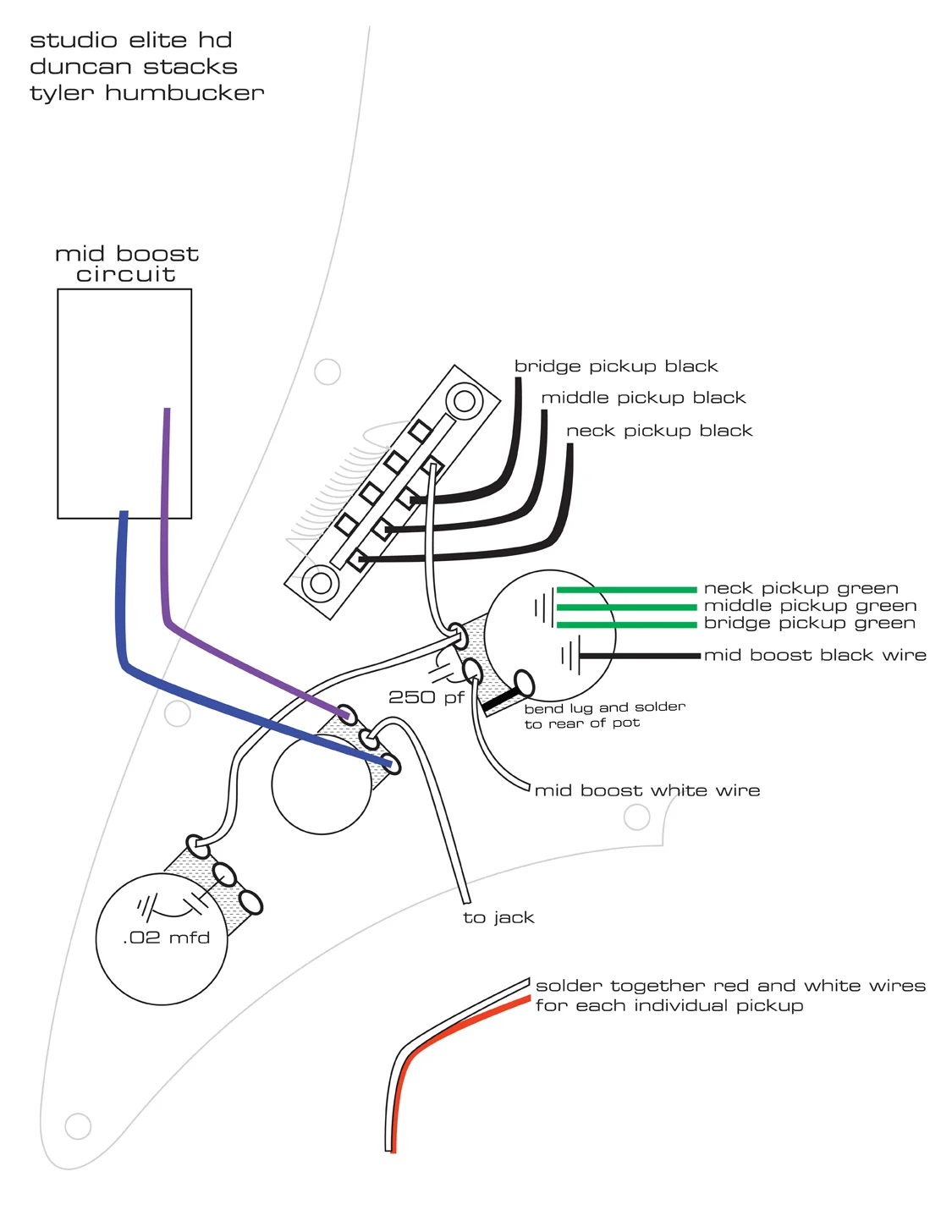 studio elite hd
duncan stacks
tyler humbucker

mid boost circuit

bridge pickup black
middle pickup black
neck pickup black

neck pickup green
middle pickup green
bridge pickup green
mid boost black wire

250 pf

bend lug and solder to rear of pot

mid boost white wire

.02 mfd

to jack

solder together red and white wires for each individual pickup