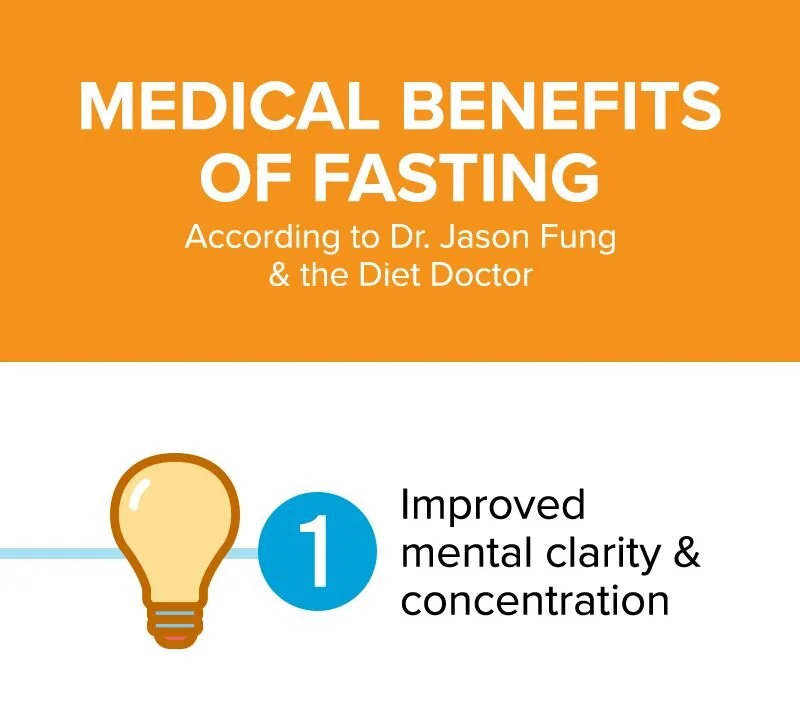 MEDICAL BENEFITS OF FASTING

According to Dr. Jason Fung & the Diet Doctor

1

Improved mental clarity & concentration