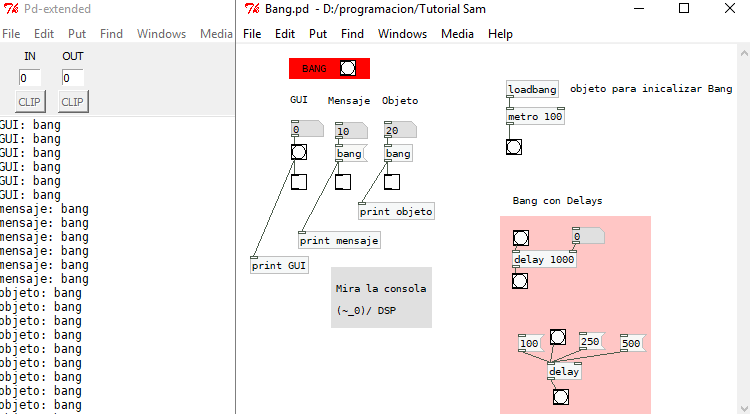 Pd-extended
File Edit Put Find Windows Media
IN OUT
0 0
CLIP CLIP
GUI: bang
GUI: bang
GUI: bang
GUI: bang
GUI: bang
GUI: bang
mensaje: bang
mensaje: bang
mensaje: bang
mensaje: bang
mensaje: bang
mensaje: bang
objeto: bang
objeto: bang
objeto: bang
objeto: bang
objeto: bang
objeto: bang
objeto: bang
objeto: bang
objeto: bang

Bang.pd - D:/programacion/Tutorial Sam
File Edit Put Find Windows Media Help

BANG

GUI Mensaje Objeto
0 10 20
bang bang
print objeto
print mensaje
print GUI

Mira la consola
(~_0)/ DSP

loadbang objeto para inicalizar Bang
metro 100

Bang con Delays
0
delay 1000
100 250 500
delay