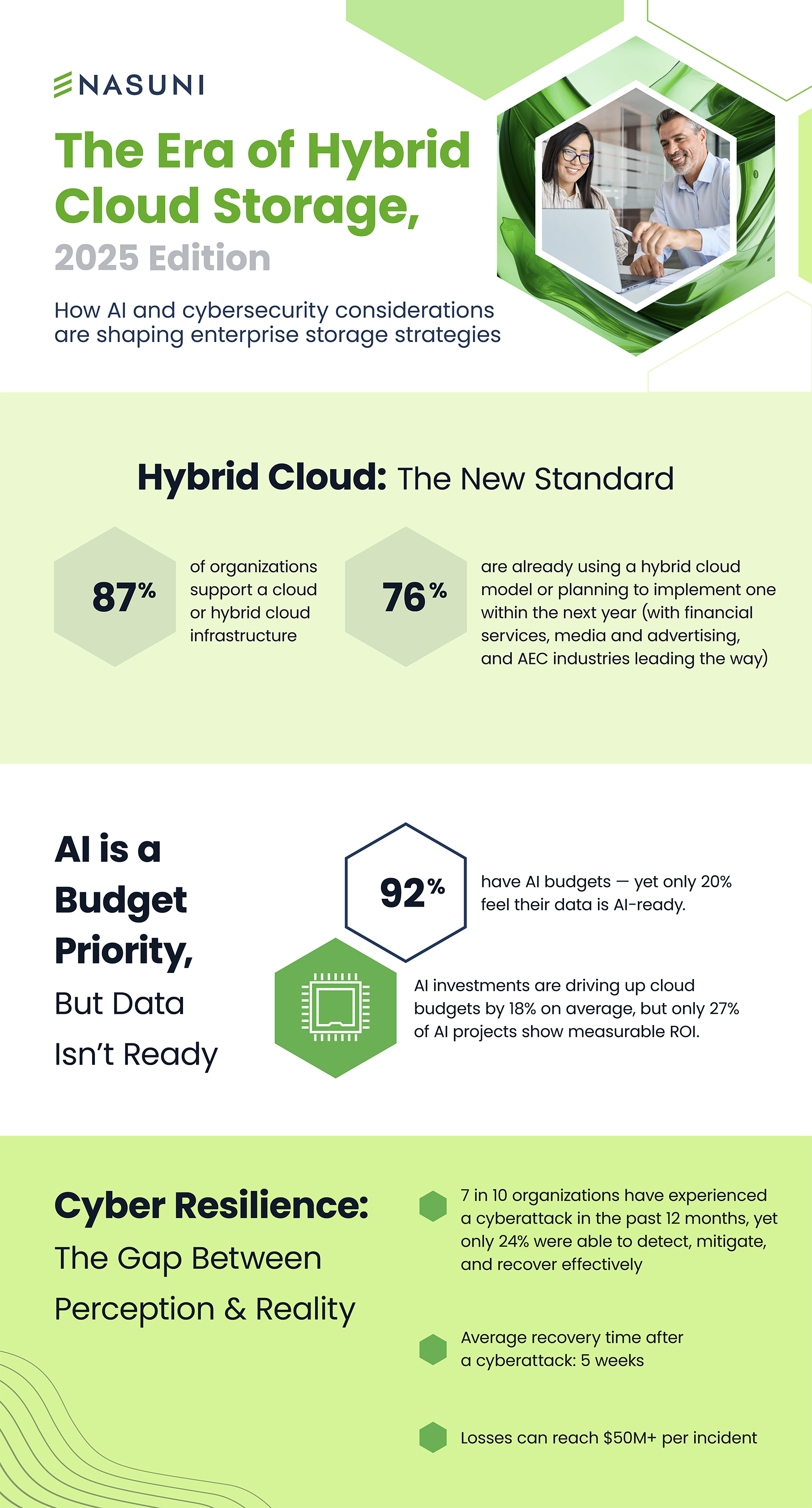 NASUNI

The Era of Hybrid Cloud Storage,
2025 Edition

How AI and cybersecurity considerations are shaping enterprise storage strategies

Hybrid Cloud: The New Standard

87% of organizations support a cloud or hybrid cloud infrastructure

76% are already using a hybrid cloud model or planning to implement one within the next year (with financial services, media and advertising, and AEC industries leading the way)

AI is a Budget Priority, But Data Isn't Ready

92% have AI budgets — yet only 20% feel their data is AI-ready.

AI investments are driving up cloud budgets by 18% on average, but only 27% of AI projects show measurable ROI.

Cyber Resilience: The Gap Between Perception & Reality

7 in 10 organizations have experienced a cyberattack in the past 12 months, yet only 24% were able to detect, mitigate, and recover effectively

Average recovery time after a cyberattack: 5 weeks

Losses can reach $50M+ per incident