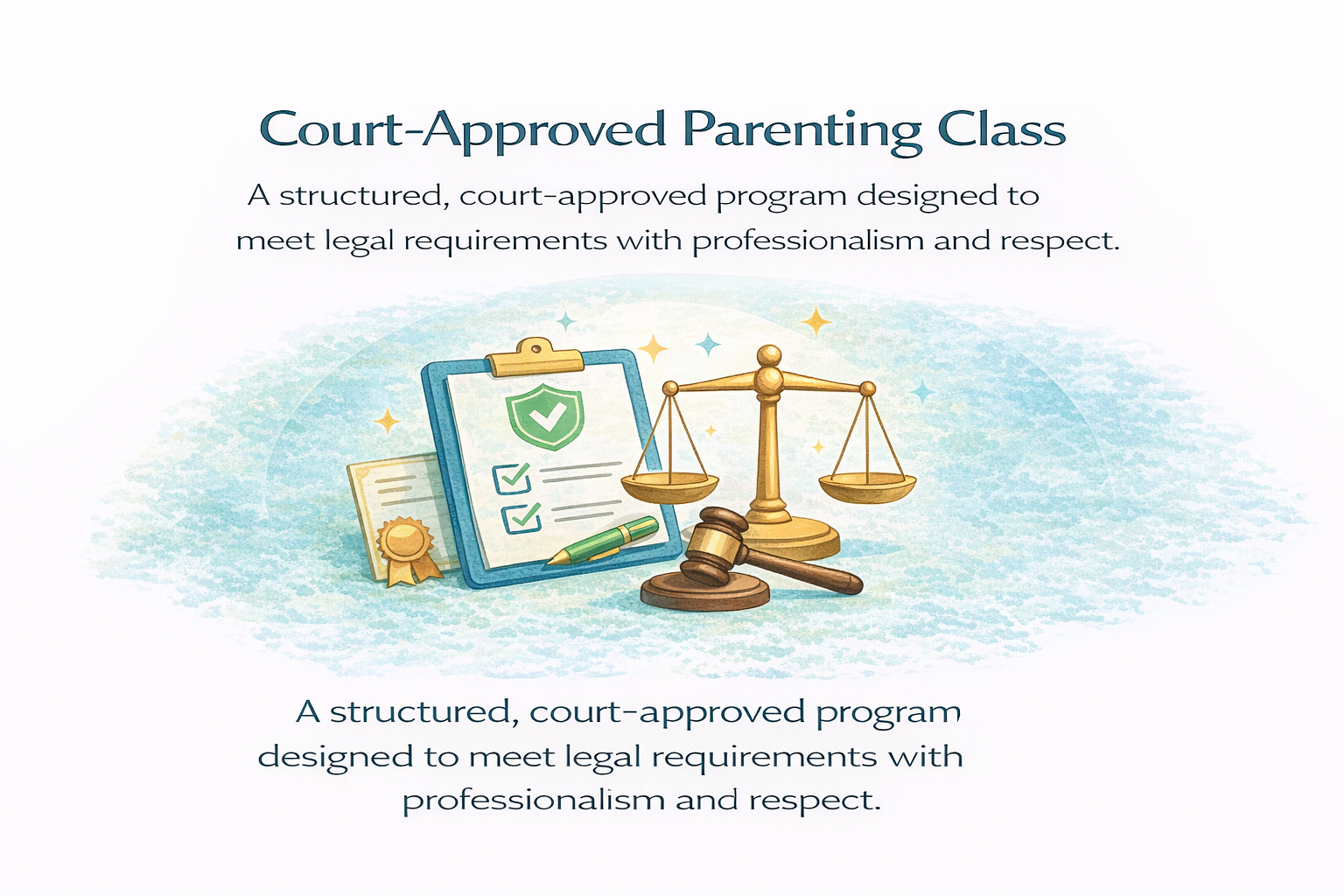 Court-Approved Parenting Class

A structured, court-approved program designed to meet legal requirements with professionalism and respect.

A structured, court-approved program designed to meet legal requirements with professionalism and respect.