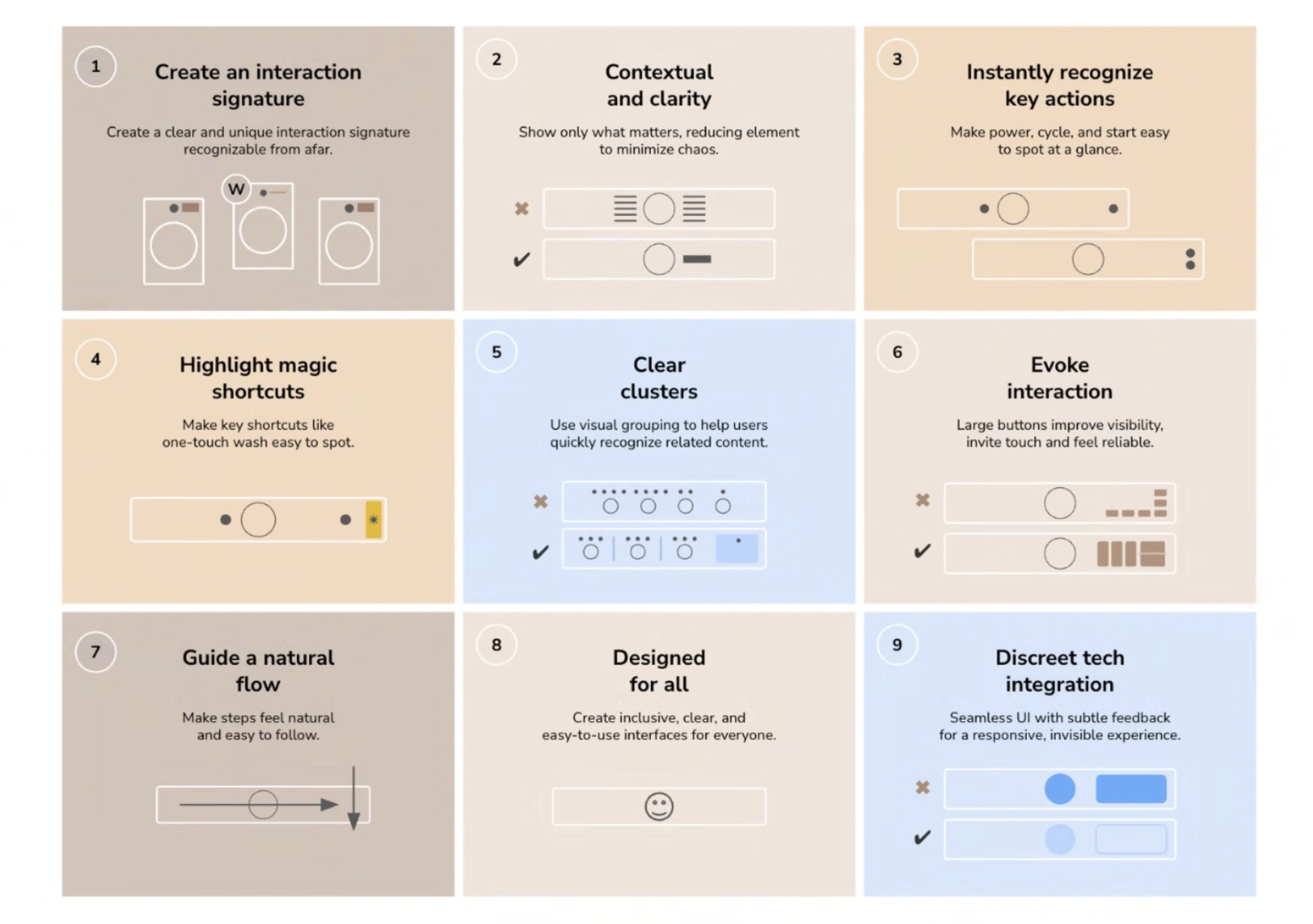 1
Create an interaction signature
Create a clear and unique interaction signature recognizable from afar.

W

2
Contextual and clarity
Show only what matters, reducing element to minimize chaos.

3
Instantly recognize key actions
Make power, cycle, and start easy to spot at a glance.

4
Highlight magic shortcuts
Make key shortcuts like one-touch wash easy to spot.

5
Clear clusters
Use visual grouping to help users quickly recognize related content.

6
Evoke interaction
Large buttons improve visibility, invite touch and feel reliable.

7
Guide a natural flow
Make steps feel natural and easy to follow.

8
Designed for all
Create inclusive, clear, and easy-to-use interfaces for everyone.

9
Discreet tech integration
Seamless UI with subtle feedback for a responsive, invisible experience.