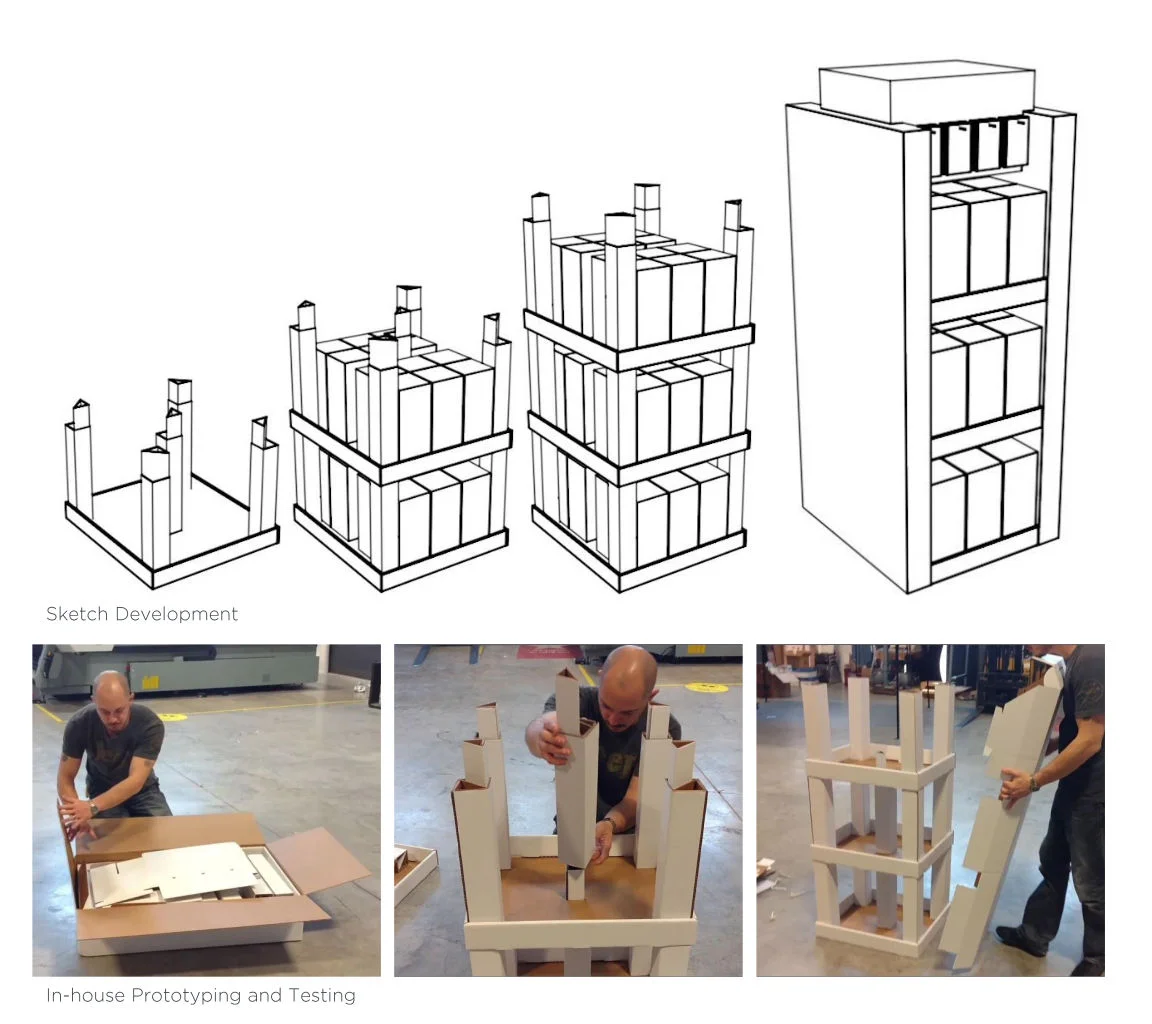 Sketch Development

In-house Prototyping and Testing