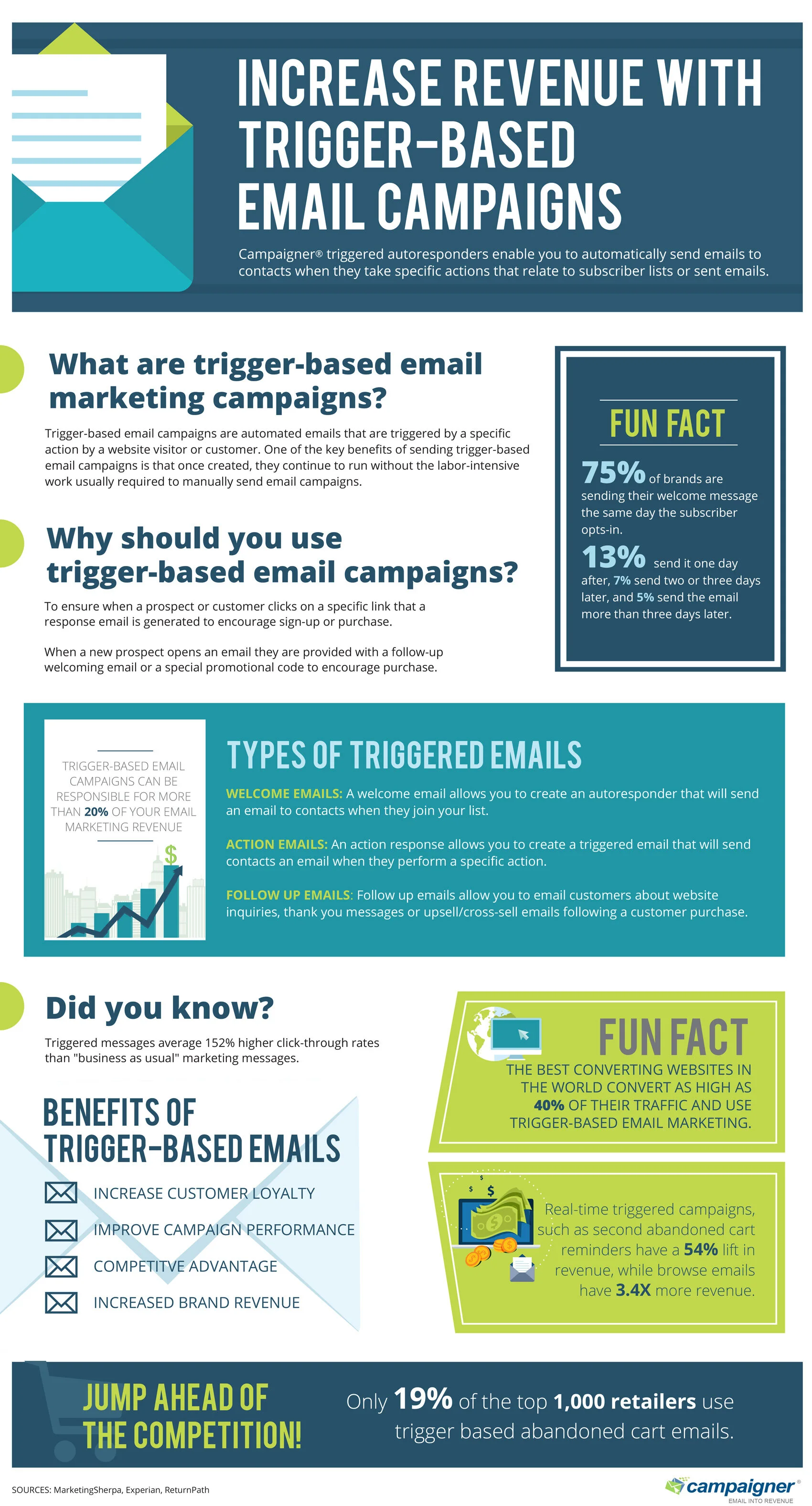 INCREASE REVENUE WITH TRIGGER-BASED EMAIL CAMPAIGNS

Campaigner® triggered autoresponders enable you to automatically send emails to contacts when they take specific actions that relate to subscriber lists or sent emails.

What are trigger-based email marketing campaigns?

Trigger-based email campaigns are automated emails that are triggered by a specific action by a website visitor or customer. One of the key benefits of sending trigger-based email campaigns is that once created, they continue to run without the labor-intensive work usually required to manually send email campaigns.

Why should you use trigger-based email campaigns?

To ensure when a prospect or customer clicks on a specific link that a response email is generated to encourage sign-up or purchase.

When a new prospect opens an email they are provided with a follow-up welcoming email or a special promotional code to encourage purchase.

FUN FACT

75% of brands are sending their welcome message the same day the subscriber opts-in.

13% send it one day after, 7% send two or three days later, and 5% send the email more than three days later.

TRIGGER-BASED EMAIL CAMPAIGNS CAN BE RESPONSIBLE FOR MORE THAN 20% OF YOUR EMAIL MARKETING REVENUE

$

TYPES OF TRIGGERED EMAILS

WELCOME EMAILS: A welcome email allows you to create an autoresponder that will send an email to contacts when they join your list.

ACTION EMAILS: An action response allows you to create a triggered email that will send contacts an email when they perform a specific action.

FOLLOW UP EMAILS: Follow up emails allow you to email customers about website inquiries, thank you messages or upsell/cross-sell emails following a customer purchase.

Did you know?

Triggered messages average 152% higher click-through rates than "business as usual" marketing messages.

BENEFITS OF TRIGGER-BASED EMAILS

INCREASE CUSTOMER LOYALTY

IMPROVE CAMPAIGN PERFORMANCE

COMPETITVE ADVANTAGE

INCREASED BRAND REVENUE

FUN FACT

THE BEST CONVERTING WEBSITES IN THE WORLD CONVERT AS HIGH AS 40% OF THEIR TRAFFIC AND USE TRIGGER-BASED EMAIL MARKETING.

Real-time triggered campaigns, such as second abandoned cart reminders have a 54% lift in revenue, while browse emails have 3.4X more revenue.

JUMP AHEAD OF THE COMPETITION!

Only 19% of the top 1,000 retailers use trigger based abandoned cart emails.

SOURCES: MarketingSherpa, Experian, ReturnPath

campaigner®
EMAIL INTO REVENUE