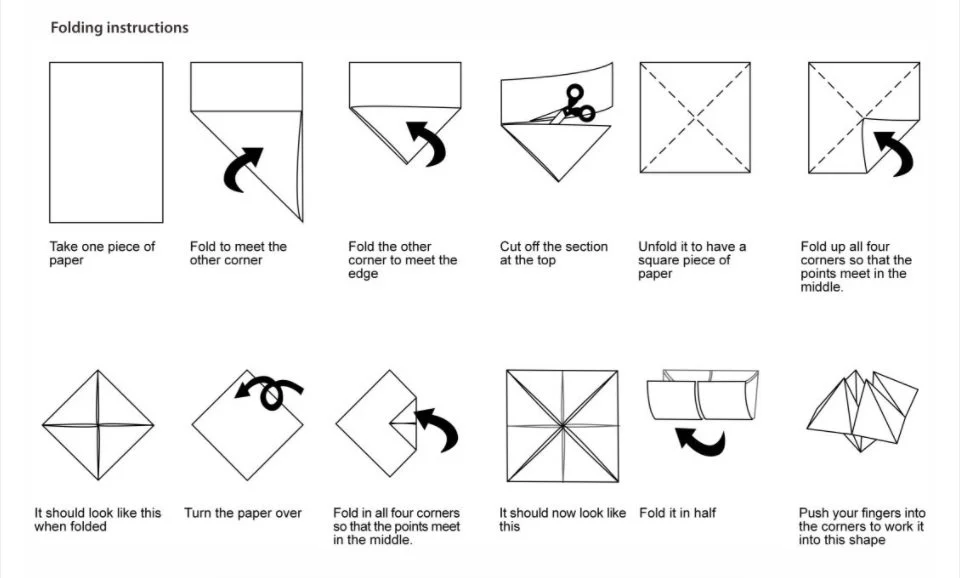 Folding instructions

Take one piece of paper

Fold to meet the other corner

Fold the other corner to meet the edge

Cut off the section at the top

Unfold it to have a square piece of paper

Fold up all four corners so that the points meet in the middle.

It should look like this when folded

Turn the paper over

Fold in all four corners so that the points meet in the middle.

It should now look like this

Fold it in half

Push your fingers into the corners to work it into this shape