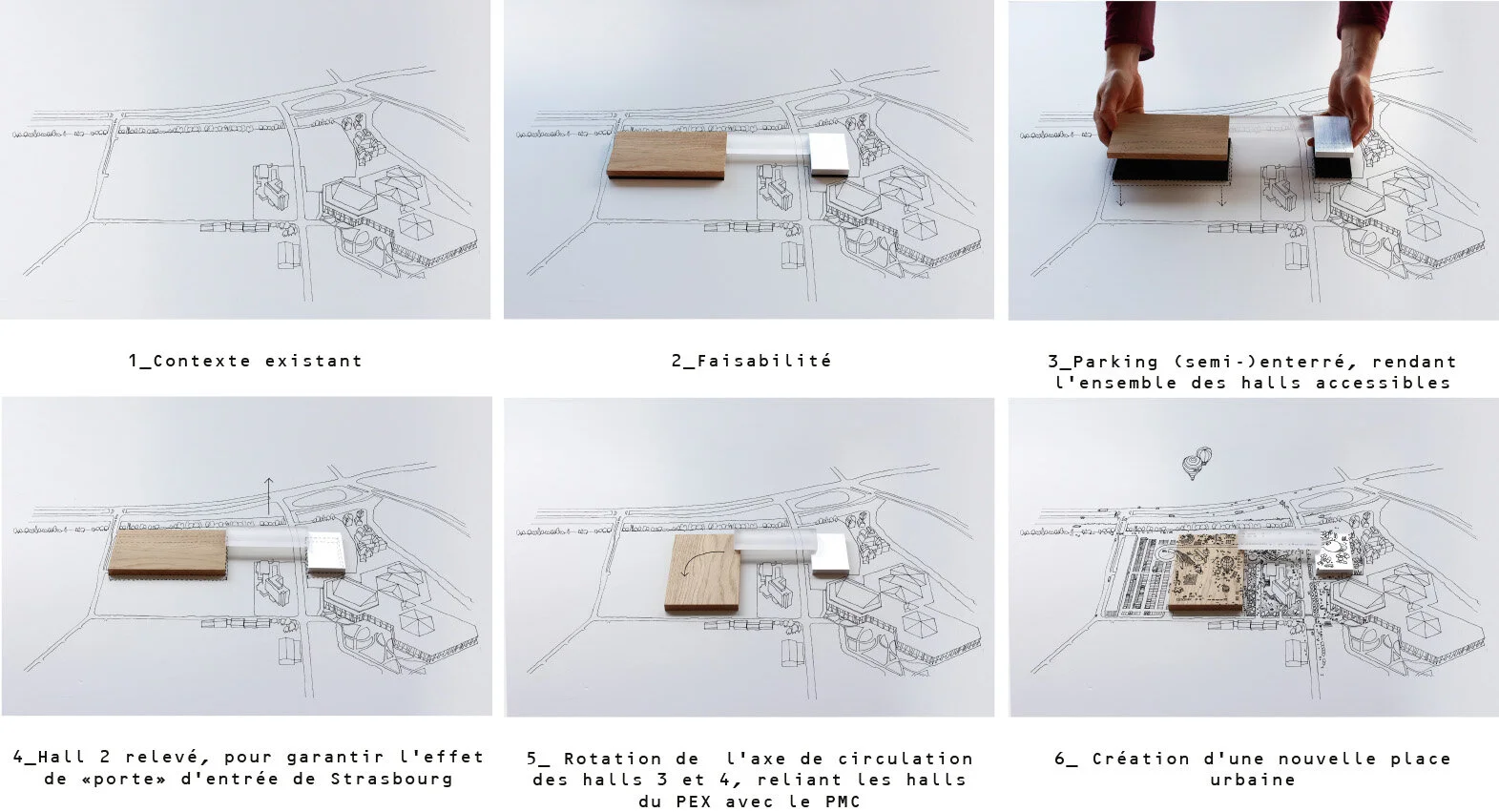 1_Contexte existant

2_Faisabilité

3_Parking (semi-)enterré, rendant l'ensemble des halls accessibles

4_Hall 2 relevé, pour garantir l'effet de «porte» d'entrée de Strasbourg

5_ Rotation de l'axe de circulation des halls 3 et 4, reliant les halls du PEX avec le PMC

6_ Création d'une nouvelle place urbaine