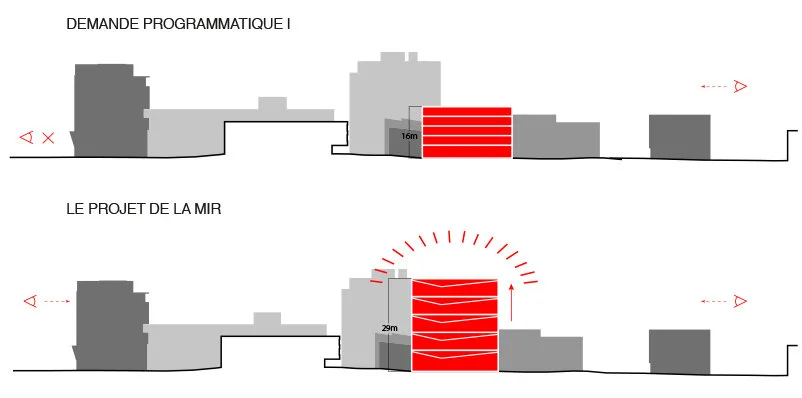 DEMANDE PROGRAMMATIQUE I

16m

LE PROJET DE LA MIR

29m