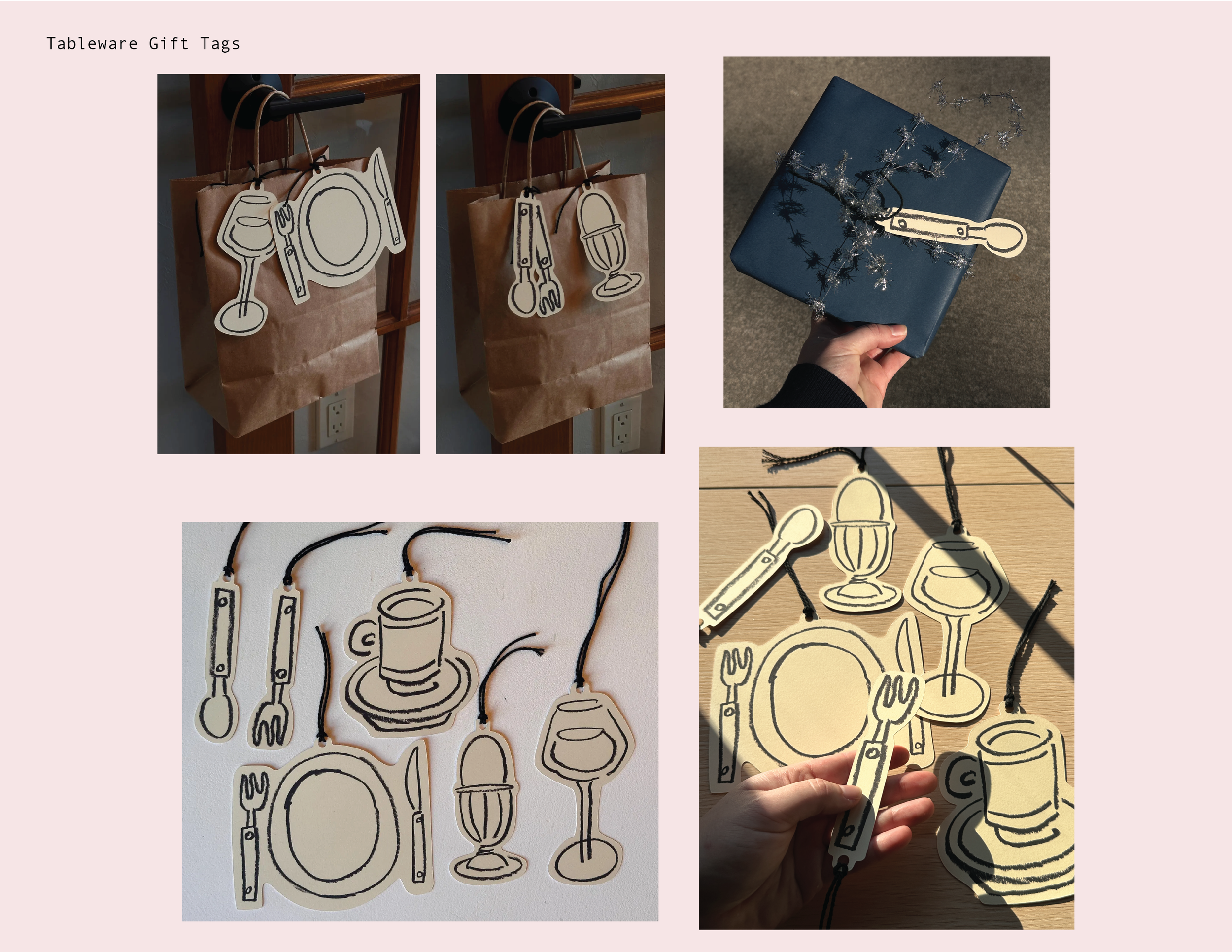 Tableware Gift Tags