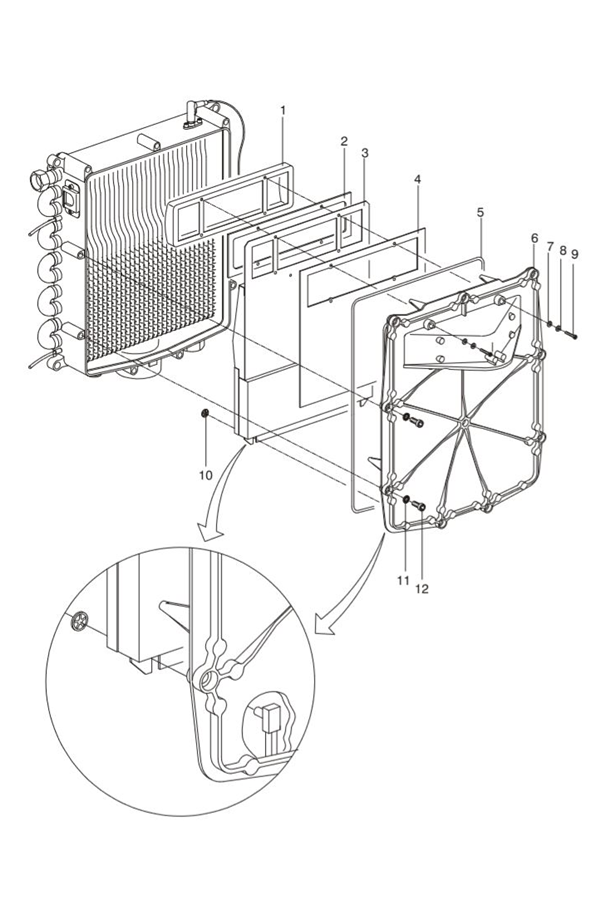 1
2
3
4
5
6
7
8
9
10
11
12