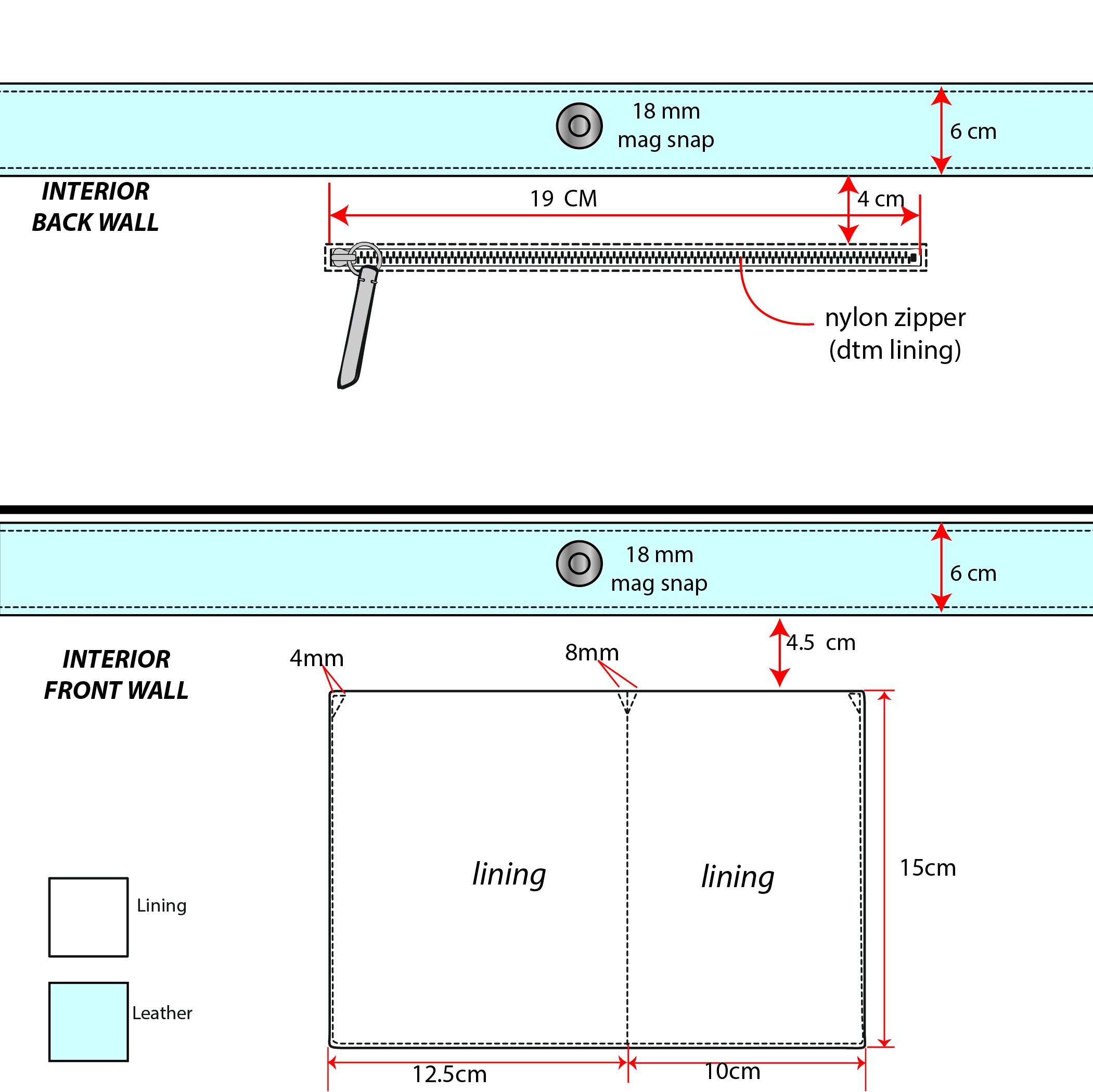 18 mm
mag snap

6 cm

INTERIOR
BACK WALL

19 CM

4 cm

nylon zipper
(dtm lining)

18 mm
mag snap

6 cm

4.5 cm

INTERIOR
FRONT WALL

4mm

8mm

lining

lining

15cm

Lining

Leather

12.5cm

10cm