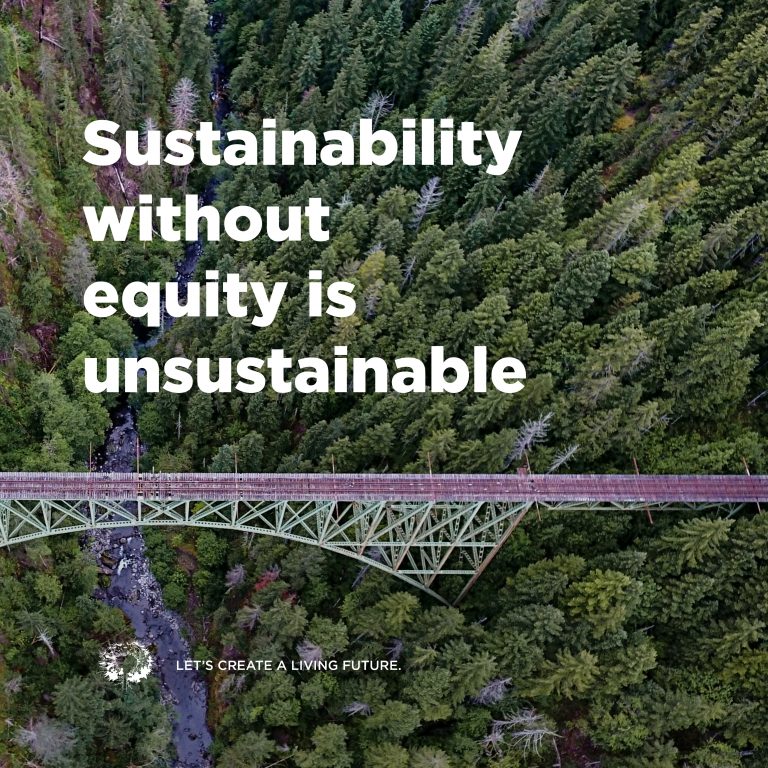 Sustainability without equity is unsustainable

LET'S CREATE A LIVING FUTURE.