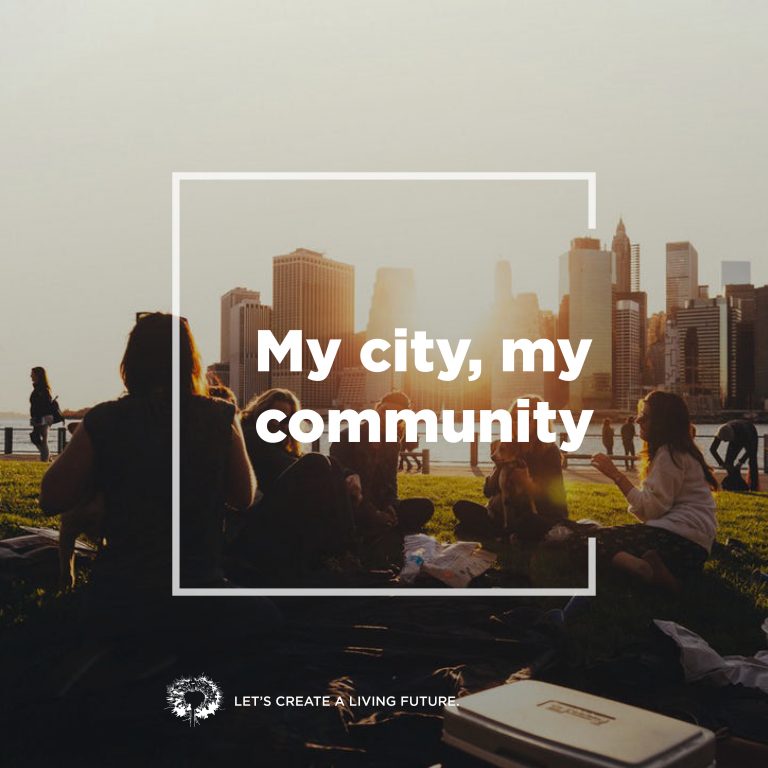 My city, my community

LET'S CREATE A LIVING FUTURE.