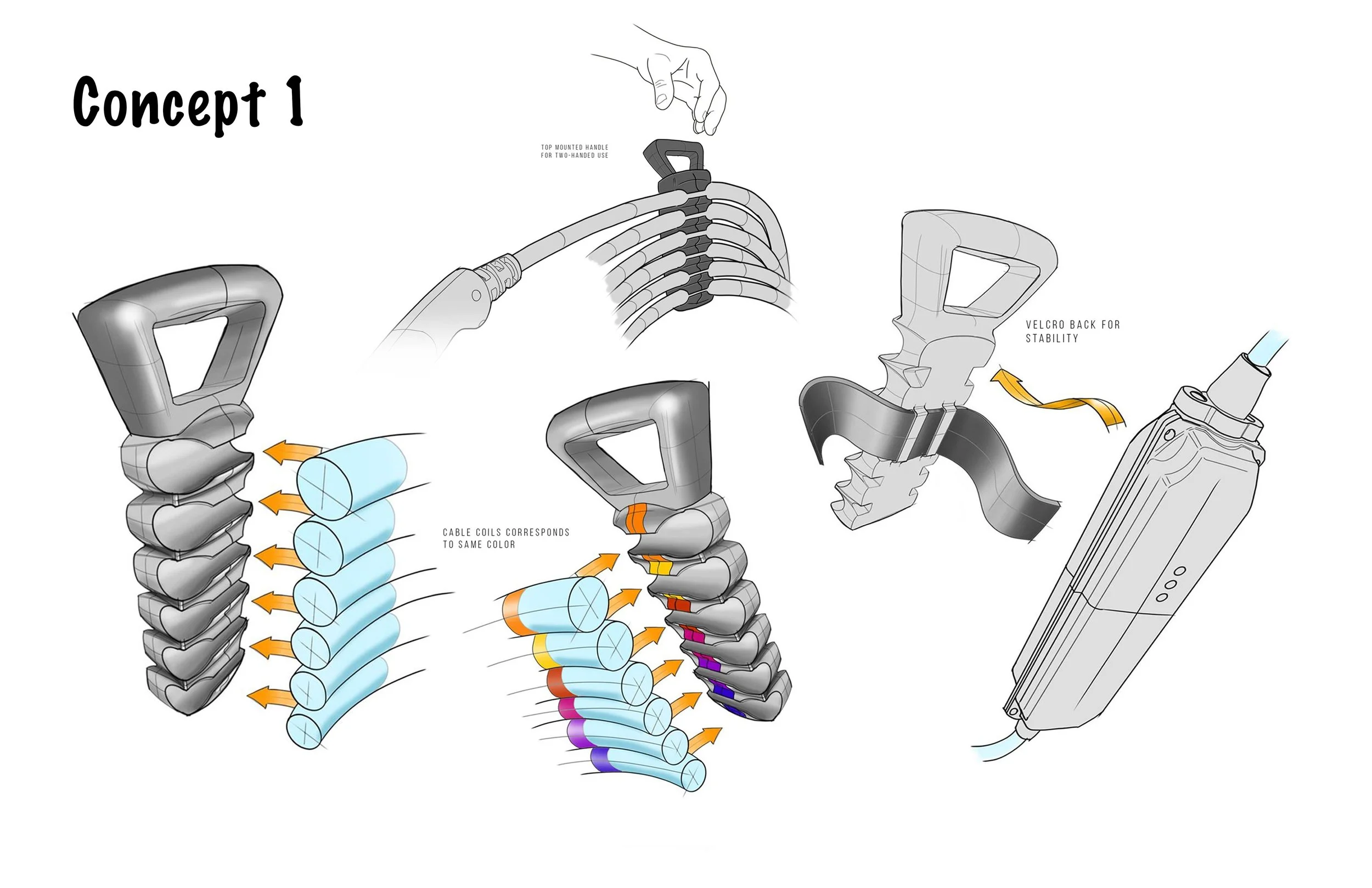 Concept 1

TOP MOUNTED HANDLE FOR TWO-HANDED USE

VELCRO BACK FOR STABILITY

CABLE COILS CORRESPONDS TO SAME COLOR