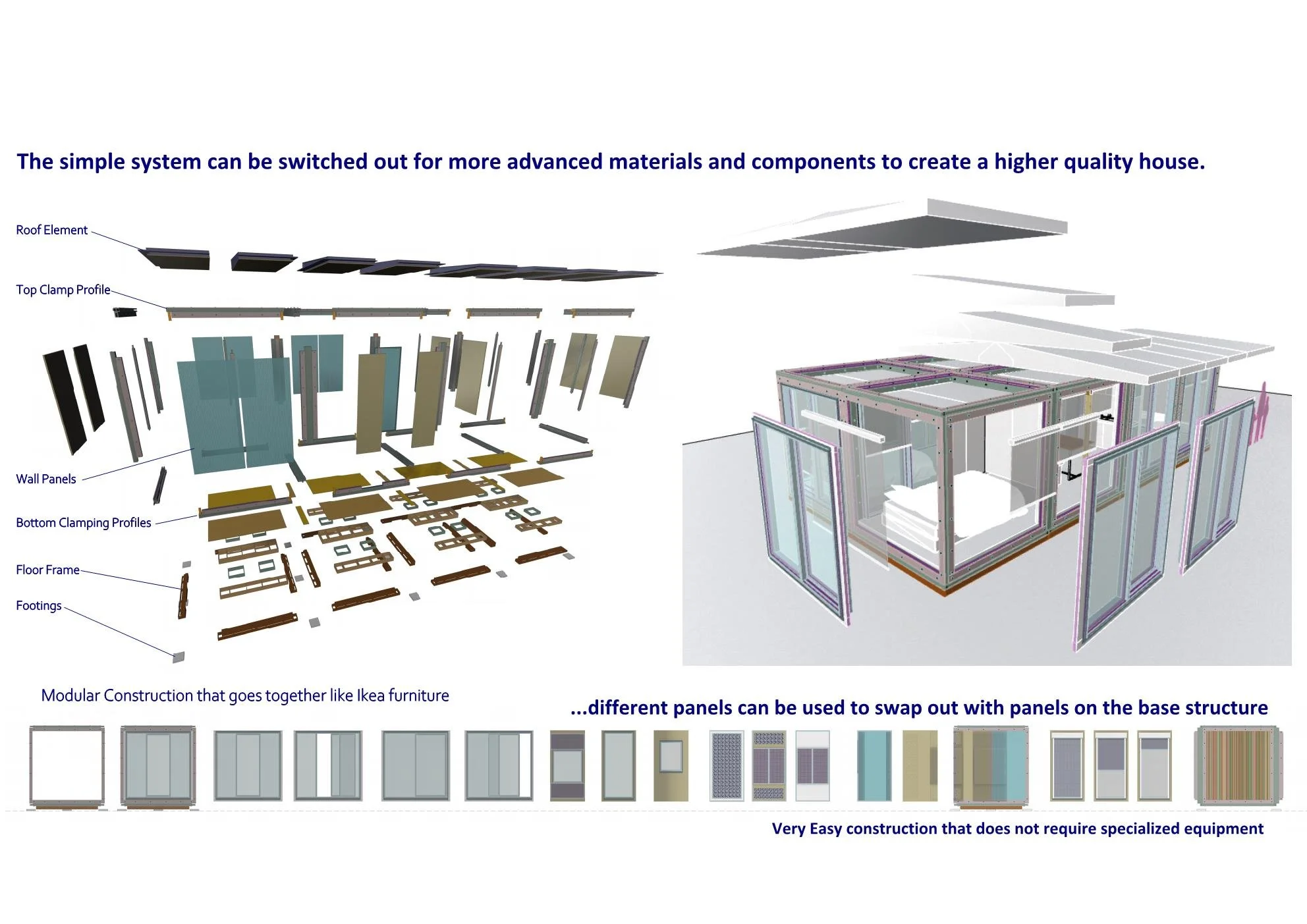 The simple system can be switched out for more advanced materials and components to create a higher quality house.

Roof Element

Top Clamp Profile

Wall Panels

Bottom Clamping Profiles

Floor Frame

Footings

Modular Construction that goes together like Ikea furniture

...different panels can be used to swap out with panels on the base structure

Very Easy construction that does not require specialized equipment