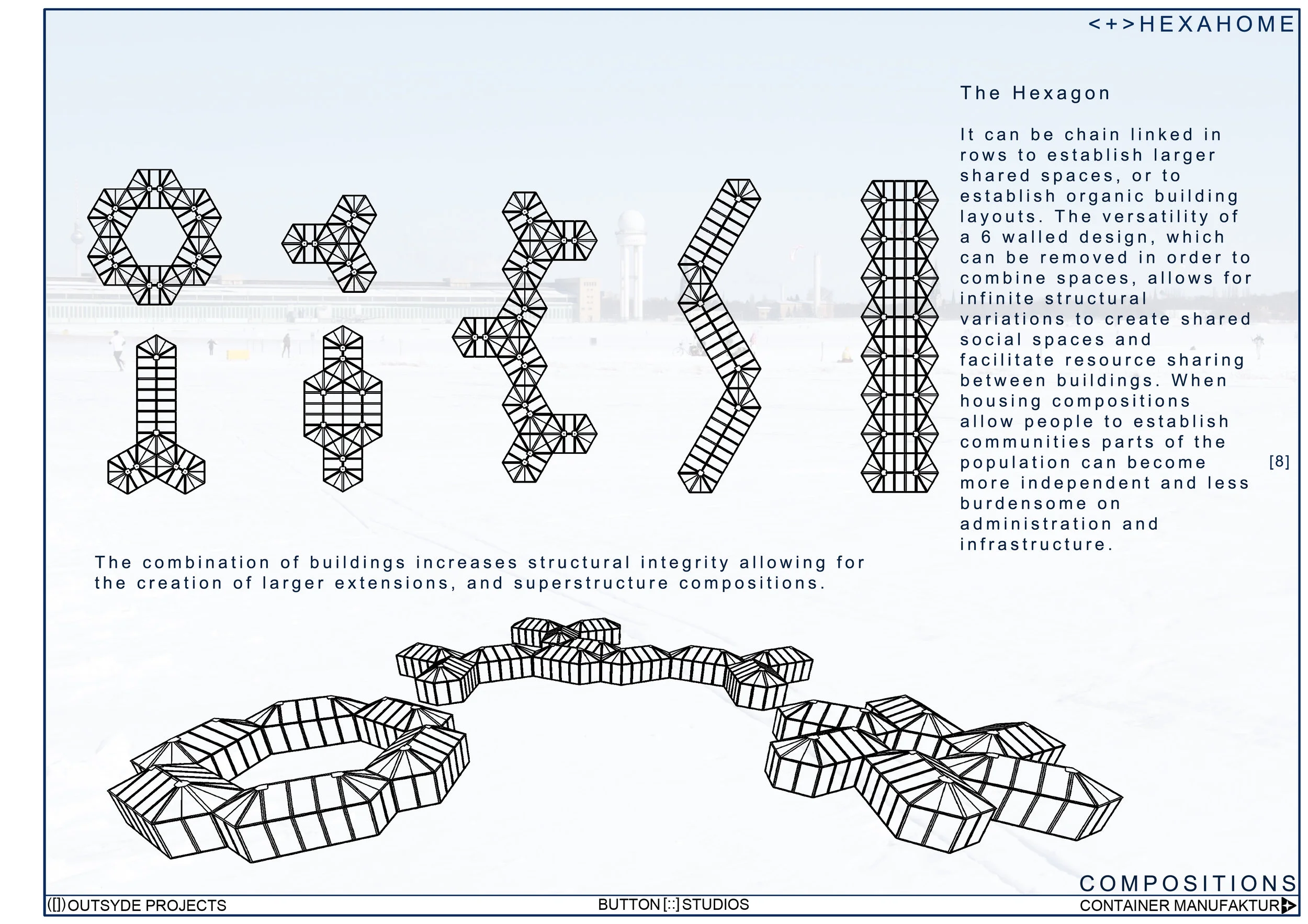 <+>HEXAHOME

The Hexagon

It can be chain linked in rows to establish larger shared spaces, or to establish organic building layouts. The versatility of a 6 walled design, which can be removed in order to combine spaces, allows for infinite structural variations to create shared social spaces and facilitate resource sharing between buildings. When housing compositions allow people to establish communities parts of the population can become more independent and less burdensome on administration and infrastructure.

[8]

The combination of buildings increases structural integrity allowing for the creation of larger extensions, and superstructure compositions.

COMPOSITIONS

([])OUTSYDE PROJECTS

BUTTON[::]STUDIOS

CONTAINER MANUFAKTUR