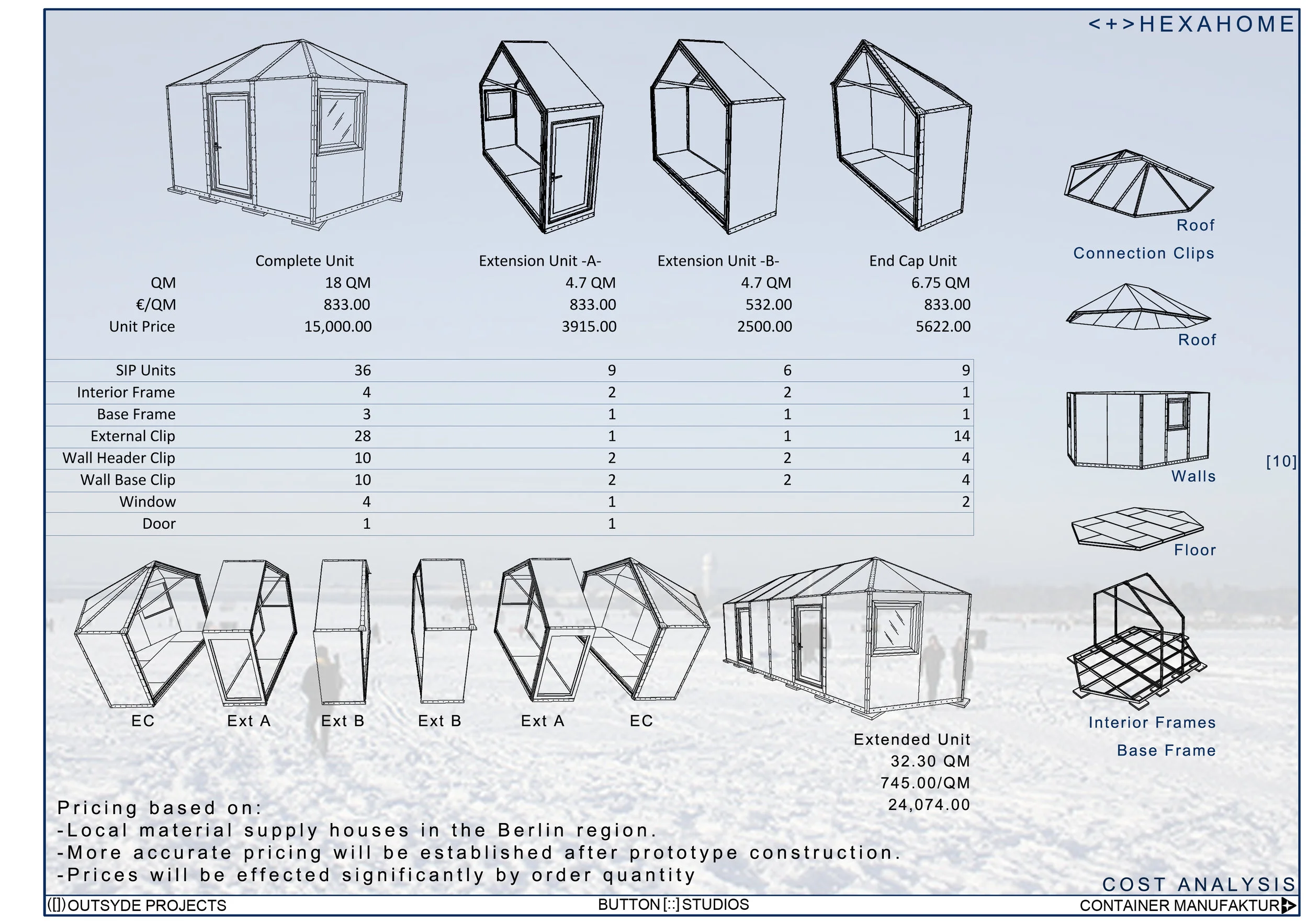 <+>HEXAHOME

| | Complete Unit | Extension Unit -A- | Extension Unit -B- | End Cap Unit |
|---|---|---|---|---|
| QM | 18 QM | 4.7 QM | 4.7 QM | 6.75 QM |
| €/QM | 833.00 | 833.00 | 532.00 | 833.00 |
| Unit Price | 15,000.00 | 3915.00 | 2500.00 | 5622.00 |
| SIP Units | 36 | 9 | 6 | 9 |
| Interior Frame | 4 | 2 | 2 | 1 |
| Base Frame | 3 | 1 | 1 | 1 |
| External Clip | 28 | 1 | 1 | 14 |
| Wall Header Clip | 10 | 2 | 2 | 4 |
| Wall Base Clip | 10 | 2 | 2 | 4 |
| Window | 4 | 1 | | 2 |
| Door | 1 | 1 | | |

Roof
Connection Clips
Roof
Walls
[10]
Floor
Interior Frames
Base Frame

EC Ext A Ext B Ext B Ext A EC

Extended Unit
32.30 QM
745.00/QM
24,074.00

Pricing based on:
-Local material supply houses in the Berlin region.
-More accurate pricing will be established after prototype construction.
-Prices will be effected significantly by order quantity

COST ANALYSIS

([])OUTSYDE PROJECTS BUTTON[::]STUDIOS CONTAINER MANUFAKTUR