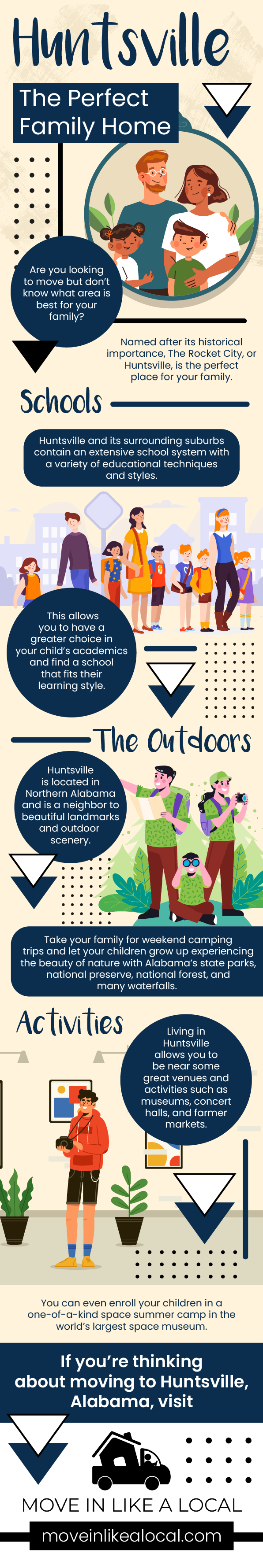 Huntsville

The Perfect Family Home

Are you looking to move but don't know what area is best for your family?

Named after its historical importance, The Rocket City, or Huntsville, is the perfect place for your family.

Schools

Huntsville and its surrounding suburbs contain an extensive school system with a variety of educational techniques and styles.

This allows you to have a greater choice in your child's academics and find a school that fits their learning style.

The Outdoors

Huntsville is located in Northern Alabama and is a neighbor to beautiful landmarks and outdoor scenery.

Take your family for weekend camping trips and let your children grow up experiencing the beauty of nature with Alabama's state parks, national preserve, national forest, and many waterfalls.

Activities

Living in Huntsville allows you to be near some great venues and activities such as museums, concert halls, and farmer markets.

You can even enroll your children in a one-of-a-kind space summer camp in the world's largest space museum.

If you're thinking about moving to Huntsville, Alabama, visit

MOVE IN LIKE A LOCAL

moveinlikealocal.com