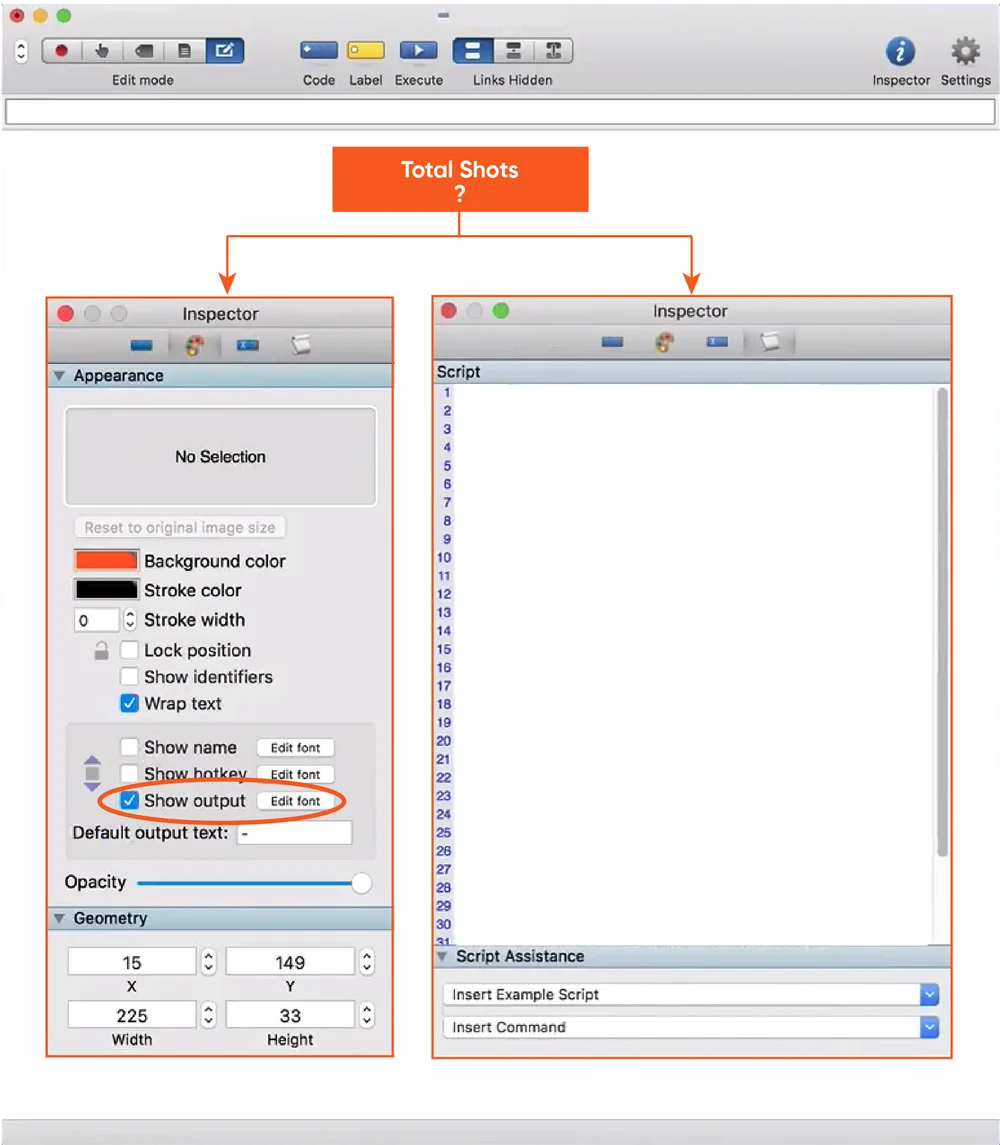 Edit mode
Code Label Execute Links Hidden
Inspector Settings

Total Shots
?

Inspector

Appearance

No Selection

Reset to original image size

Background color
Stroke color
0 Stroke width
Lock position
Show identifiers
Wrap text

Show name Edit font
Show hotkey Edit font
Show output Edit font
Default output text: -

Opacity

Geometry

15 X
149 Y
225 Width
33 Height

Inspector

Script
1
2
3
4
5
6
7
8
9
10
11
12
13
14
15
16
17
18
19
20
21
22
23
24
25
26
27
28
29
30
31

Script Assistance
Insert Example Script
Insert Command