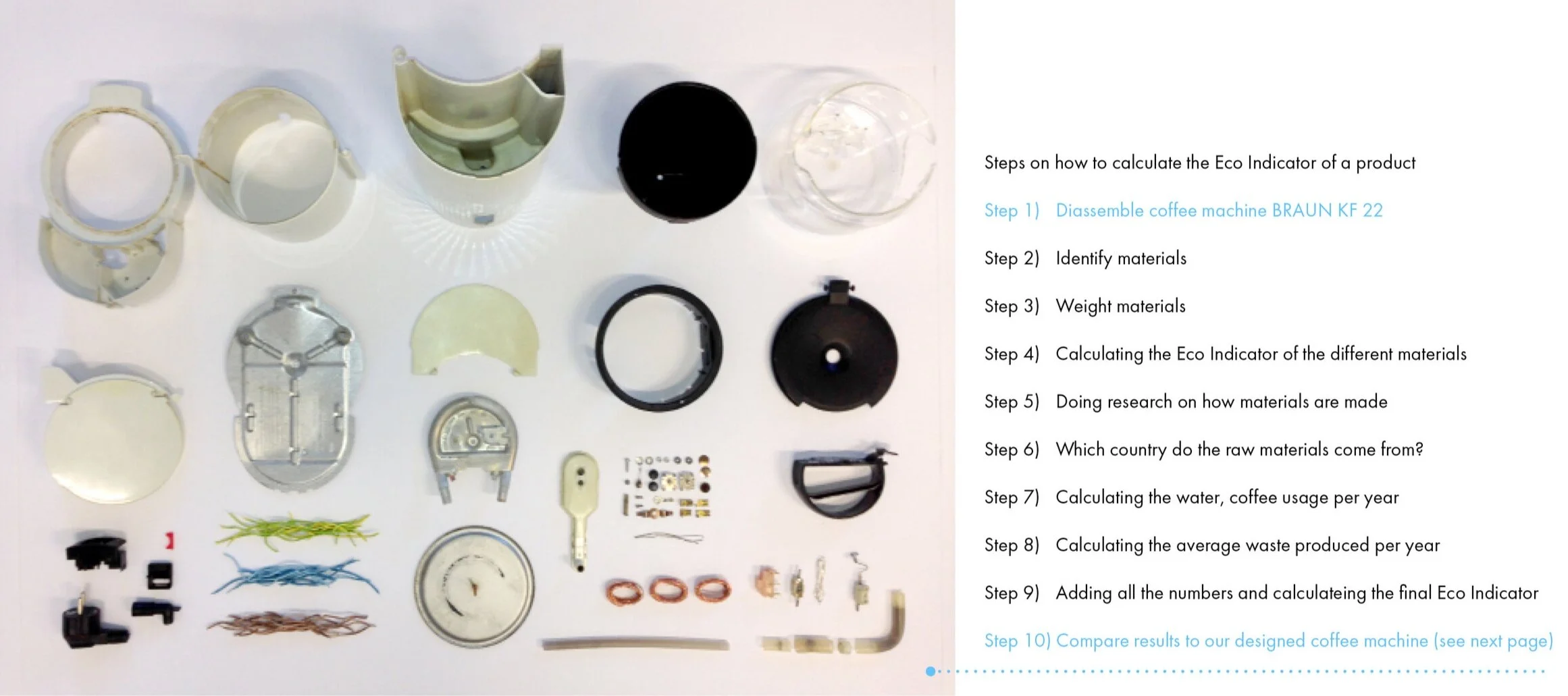 Steps on how to calculate the Eco Indicator of a product

Step 1) Diassemble coffee machine BRAUN KF 22

Step 2) Identify materials

Step 3) Weight materials

Step 4) Calculating the Eco Indicator of the different materials

Step 5) Doing research on how materials are made

Step 6) Which country do the raw materials come from?

Step 7) Calculating the water, coffee usage per year

Step 8) Calculating the average waste produced per year

Step 9) Adding all the numbers and calculateing the final Eco Indicator

Step 10) Compare results to our designed coffee machine (see next page)