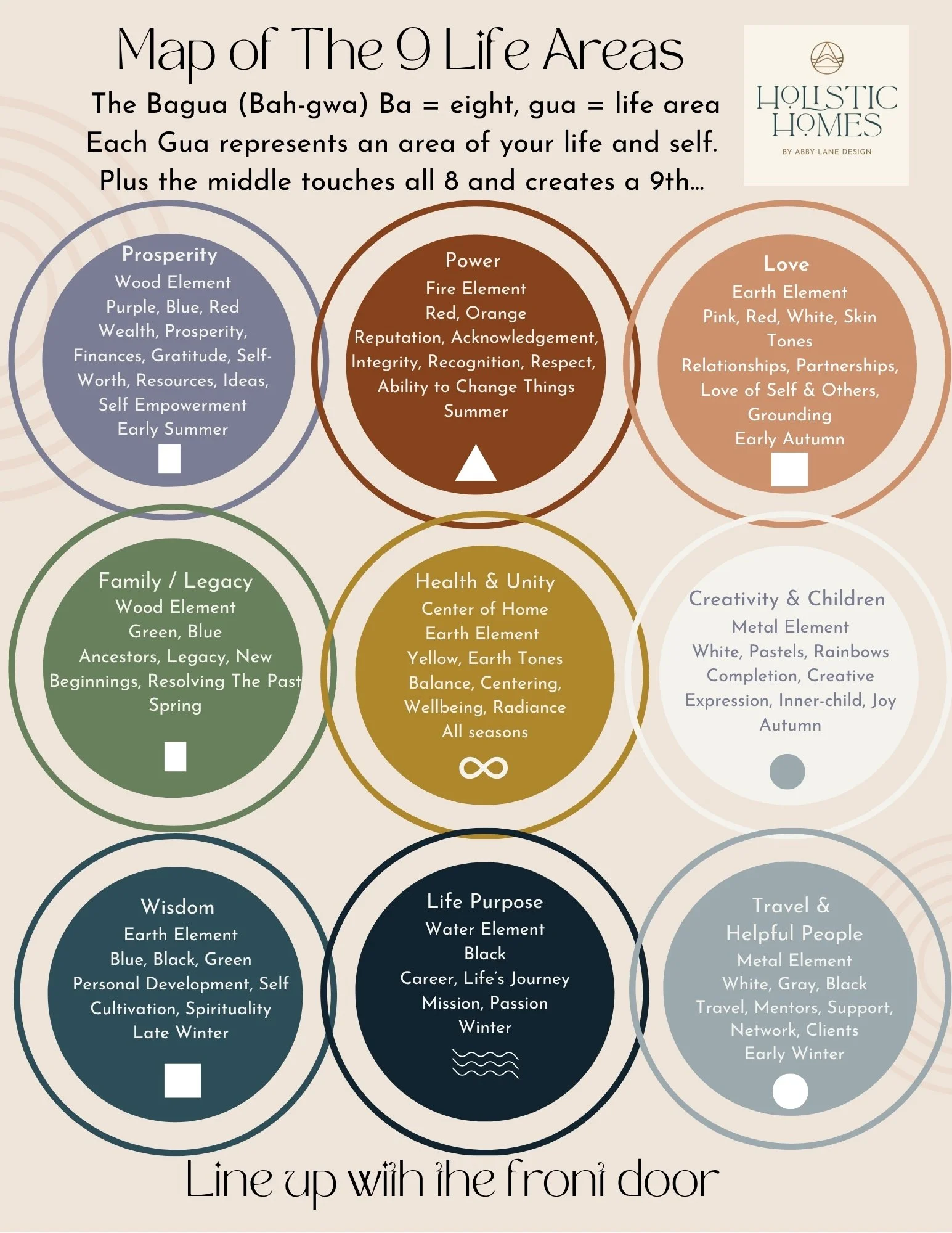 Map of The 9 Life Areas

The Bagua (Bah-gwa) Ba = eight, gua = life area
Each Gua represents an area of your life and self.
Plus the middle touches all 8 and creates a 9th...

HOLISTIC HOMES
BY ABBY LANE DESIGN

Prosperity
Wood Element
Purple, Blue, Red
Wealth, Prosperity, Finances, Gratitude, Self-Worth, Resources, Ideas, Self Empowerment
Early Summer

Power
Fire Element
Red, Orange
Reputation, Acknowledgement, Integrity, Recognition, Respect, Ability to Change Things
Summer

Love
Earth Element
Pink, Red, White, Skin Tones
Relationships, Partnerships, Love of Self & Others, Grounding
Early Autumn

Family / Legacy
Wood Element
Green, Blue
Ancestors, Legacy, New Beginnings, Resolving The Past
Spring

Health & Unity
Center of Home
Earth Element
Yellow, Earth Tones
Balance, Centering, Wellbeing, Radiance
All seasons

Creativity & Children
Metal Element
White, Pastels, Rainbows
Completion, Creative Expression, Inner-child, Joy
Autumn

Wisdom
Earth Element
Blue, Black, Green
Personal Development, Self Cultivation, Spirituality
Late Winter

Life Purpose
Water Element
Black
Career, Life's Journey
Mission, Passion
Winter

Travel & Helpful People
Metal Element
White, Gray, Black
Travel, Mentors, Support, Network, Clients
Early Winter

Line up with the front door