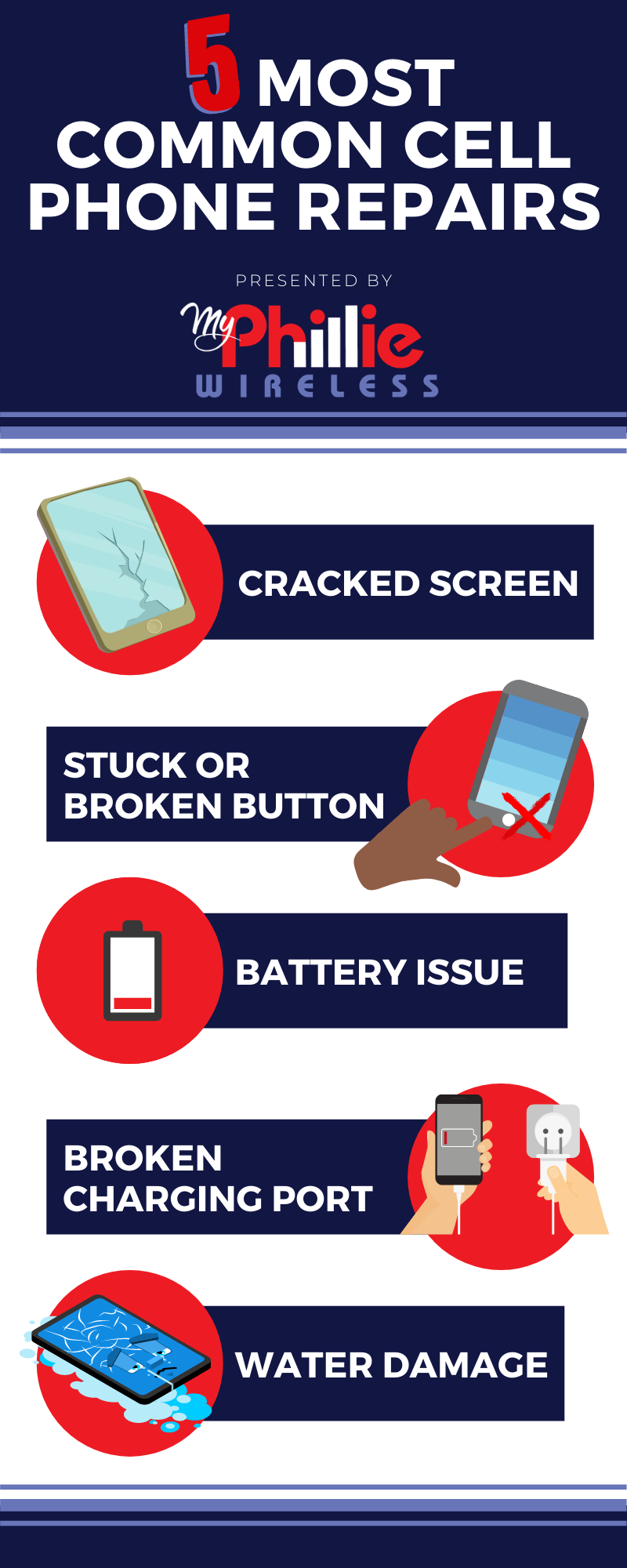 5 MOST COMMON CELL PHONE REPAIRS

PRESENTED BY

My Phillie WIRELESS

CRACKED SCREEN

STUCK OR BROKEN BUTTON

BATTERY ISSUE

BROKEN CHARGING PORT

WATER DAMAGE