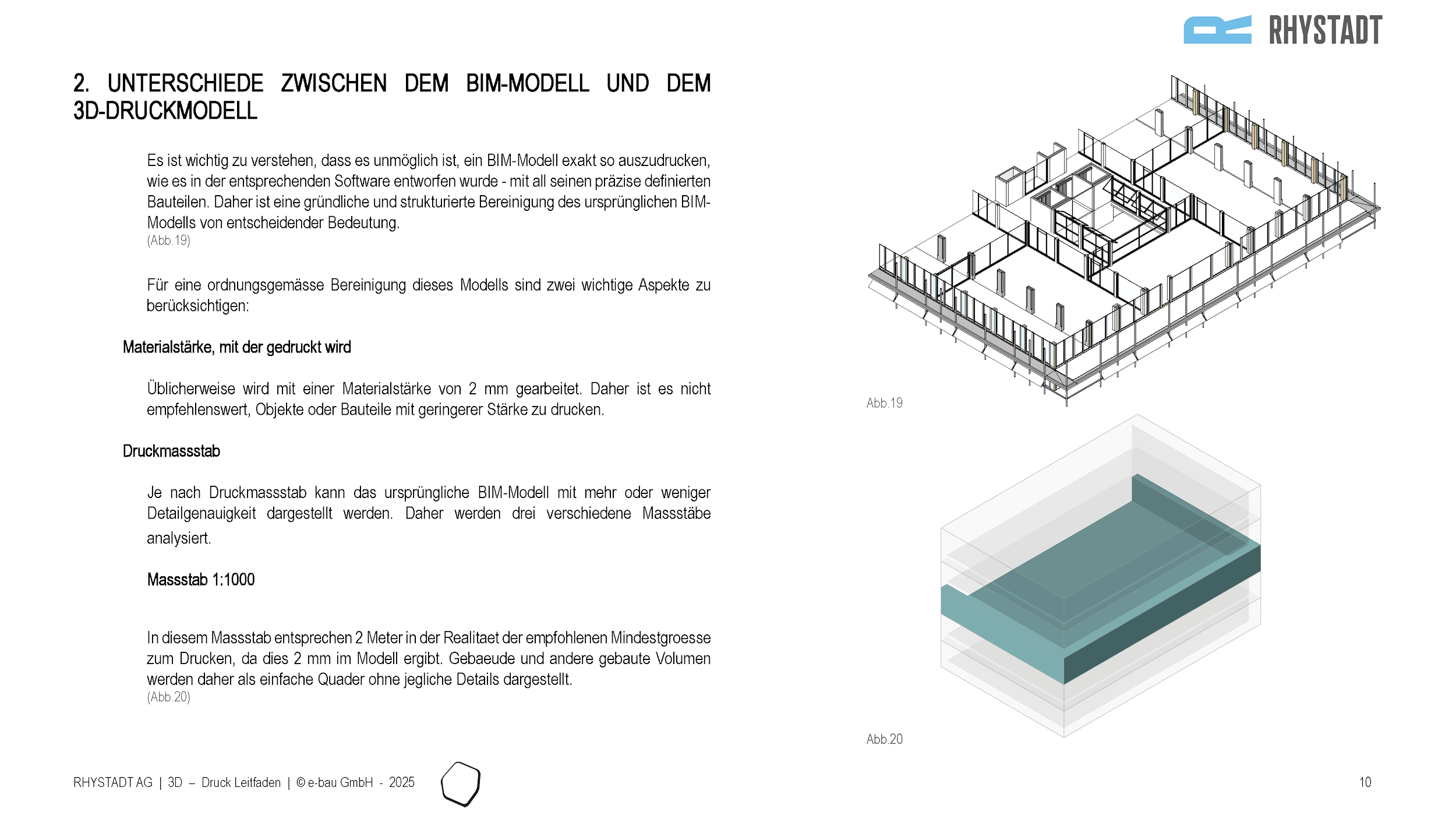 RHYSTADT

2. UNTERSCHIEDE ZWISCHEN DEM BIM-MODELL UND DEM 3D-DRUCKMODELL

Es ist wichtig zu verstehen, dass es unmöglich ist, ein BIM-Modell exakt so auszudrucken, wie es in der entsprechenden Software entworfen wurde - mit all seinen präzise definierten Bauteilen. Daher ist eine gründliche und strukturierte Bereinigung des ursprünglichen BIM-Modells von entscheidender Bedeutung.
(Abb.19)

Für eine ordnungsgemässe Bereinigung dieses Modells sind zwei wichtige Aspekte zu berücksichtigen:

Materialstärke, mit der gedruckt wird

Üblicherweise wird mit einer Materialstärke von 2 mm gearbeitet. Daher ist es nicht empfehlenswert, Objekte oder Bauteile mit geringerer Stärke zu drucken.

Druckmassstab

Je nach Druckmassstab kann das ursprüngliche BIM-Modell mit mehr oder weniger Detailgenauigkeit dargestellt werden. Daher werden drei verschiedene Massstäbe analysiert.

Massstab 1:1000

In diesem Massstab entsprechen 2 Meter in der Realitaet der empfohlenen Mindestgroesse zum Drucken, da dies 2 mm im Modell ergibt. Gebaeude und andere gebaute Volumen werden daher als einfache Quader ohne jegliche Details dargestellt.
(Abb.20)

Abb.19

Abb.20

RHYSTADT AG | 3D – Druck Leitfaden | © e-bau GmbH - 2025

10