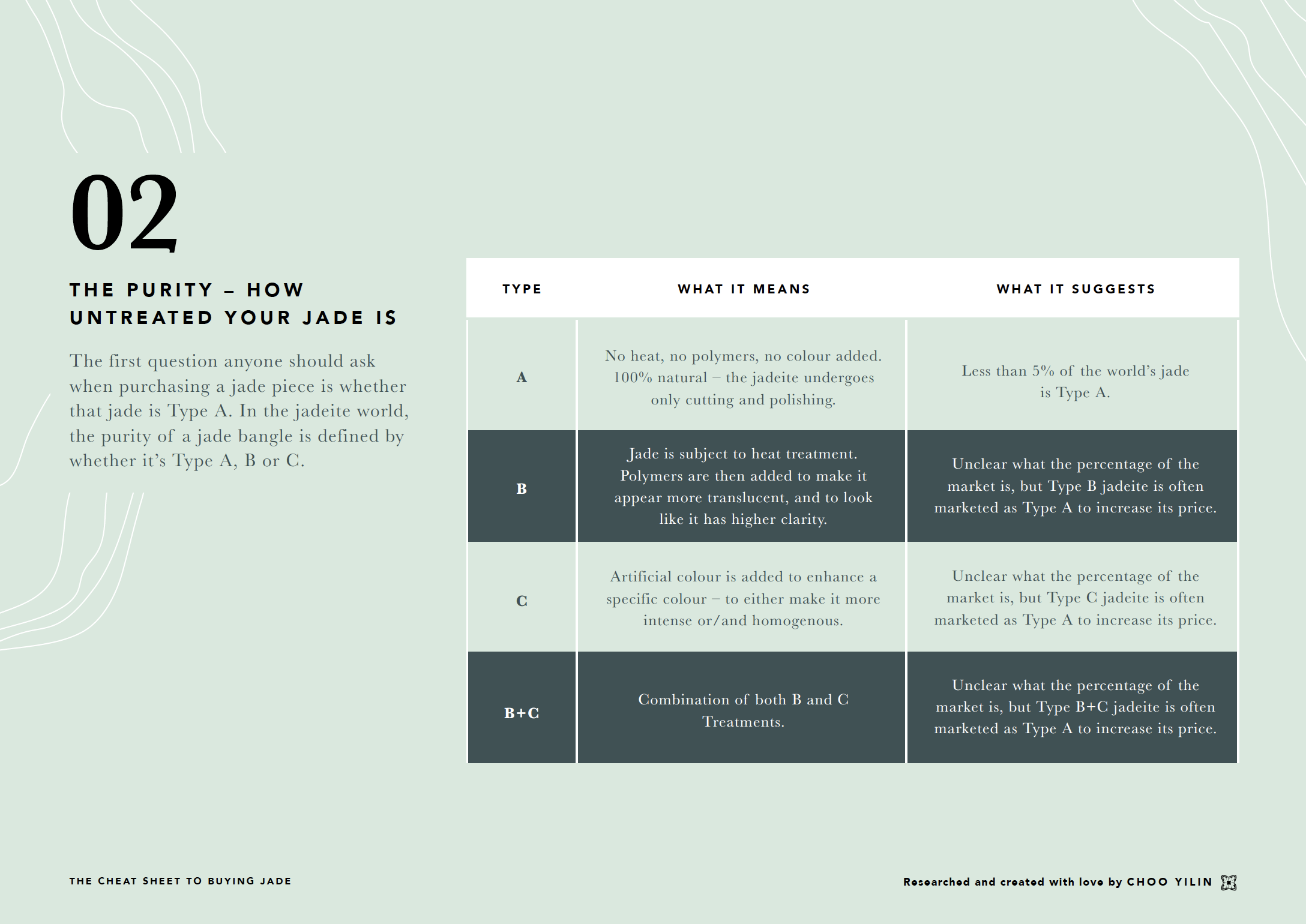 02

THE PURITY – HOW UNTREATED YOUR JADE IS

The first question anyone should ask when purchasing a jade piece is whether that jade is Type A. In the jadeite world, the purity of a jade bangle is defined by whether it's Type A, B or C.

| TYPE | WHAT IT MEANS | WHAT IT SUGGESTS |
|---|---|---|
| A | No heat, no polymers, no colour added. 100% natural – the jadeite undergoes only cutting and polishing. | Less than 5% of the world's jade is Type A. |
| B | Jade is subject to heat treatment. Polymers are then added to make it appear more translucent, and to look like it has higher clarity. | Unclear what the percentage of the market is, but Type B jadeite is often marketed as Type A to increase its price. |
| C | Artificial colour is added to enhance a specific colour – to either make it more intense or/and homogenous. | Unclear what the percentage of the market is, but Type C jadeite is often marketed as Type A to increase its price. |
| B+C | Combination of both B and C Treatments. | Unclear what the percentage of the market is, but Type B+C jadeite is often marketed as Type A to increase its price. |

THE CHEAT SHEET TO BUYING JADE

Researched and created with love by CHOO YILIN