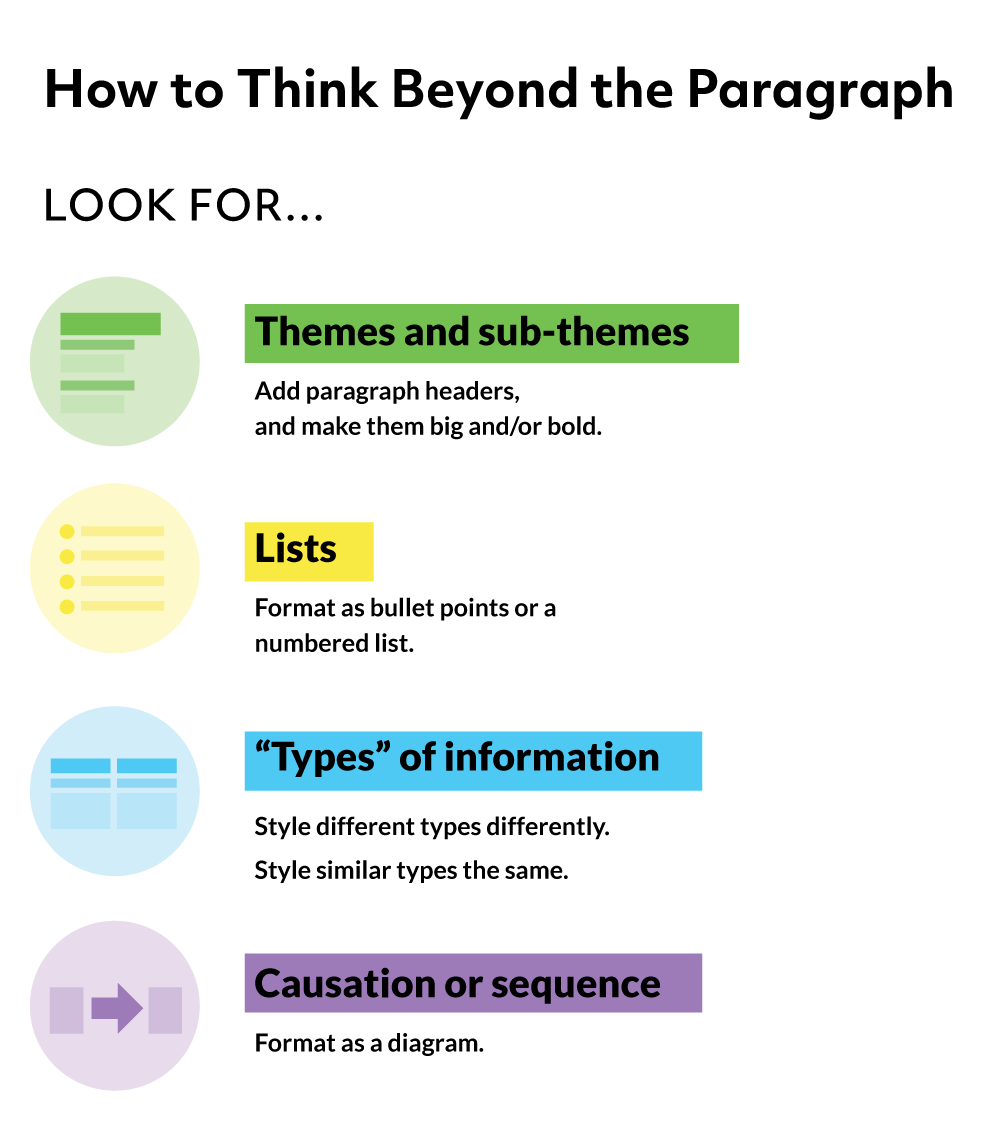 How to Think Beyond the Paragraph

LOOK FOR...

Themes and sub-themes

Add paragraph headers, and make them big and/or bold.

Lists

Format as bullet points or a numbered list.

“Types” of information

Style different types differently.

Style similar types the same.

Causation or sequence

Format as a diagram.