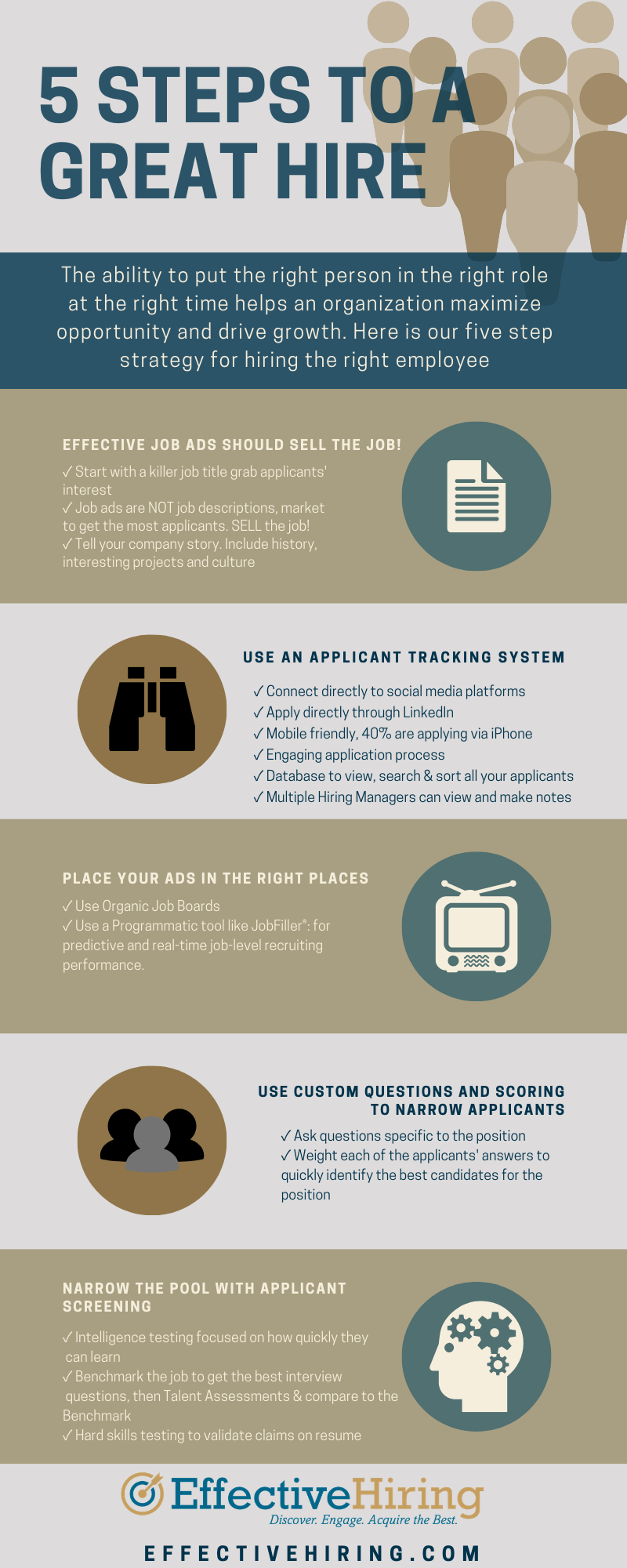 5 STEPS TO A GREAT HIRE

The ability to put the right person in the right role at the right time helps an organization maximize opportunity and drive growth. Here is our five step strategy for hiring the right employee

EFFECTIVE JOB ADS SHOULD SELL THE JOB!

✓ Start with a killer job title grab applicants' interest
✓ Job ads are NOT job descriptions, market to get the most applicants. SELL the job!
✓ Tell your company story. Include history, interesting projects and culture

USE AN APPLICANT TRACKING SYSTEM

✓ Connect directly to social media platforms
✓ Apply directly through LinkedIn
✓ Mobile friendly, 40% are applying via iPhone
✓ Engaging application process
✓ Database to view, search & sort all your applicants
✓ Multiple Hiring Managers can view and make notes

PLACE YOUR ADS IN THE RIGHT PLACES

✓ Use Organic Job Boards
✓ Use a Programmatic tool like JobFiller®: for predictive and real-time job-level recruiting performance.

USE CUSTOM QUESTIONS AND SCORING TO NARROW APPLICANTS

✓ Ask questions specific to the position
✓ Weight each of the applicants' answers to quickly identify the best candidates for the position

NARROW THE POOL WITH APPLICANT SCREENING

✓ Intelligence testing focused on how quickly they can learn
✓ Benchmark the job to get the best interview questions, then Talent Assessments & compare to the Benchmark
✓ Hard skills testing to validate claims on resume

EffectiveHiring
Discover. Engage. Acquire the Best.

EFFECTIVEHIRING.COM