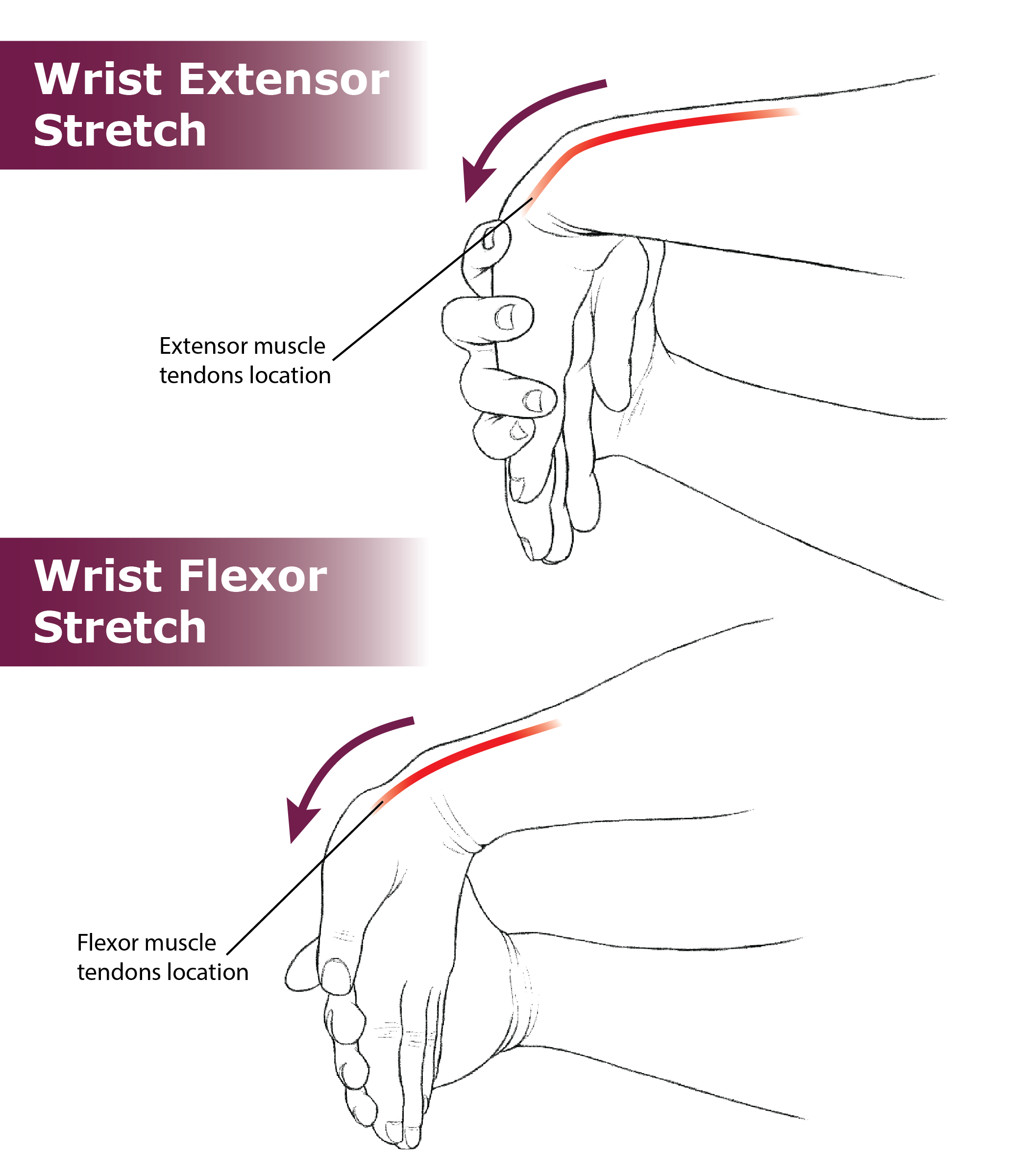 Wrist Extensor Stretch

Extensor muscle tendons location

Wrist Flexor Stretch

Flexor muscle tendons location