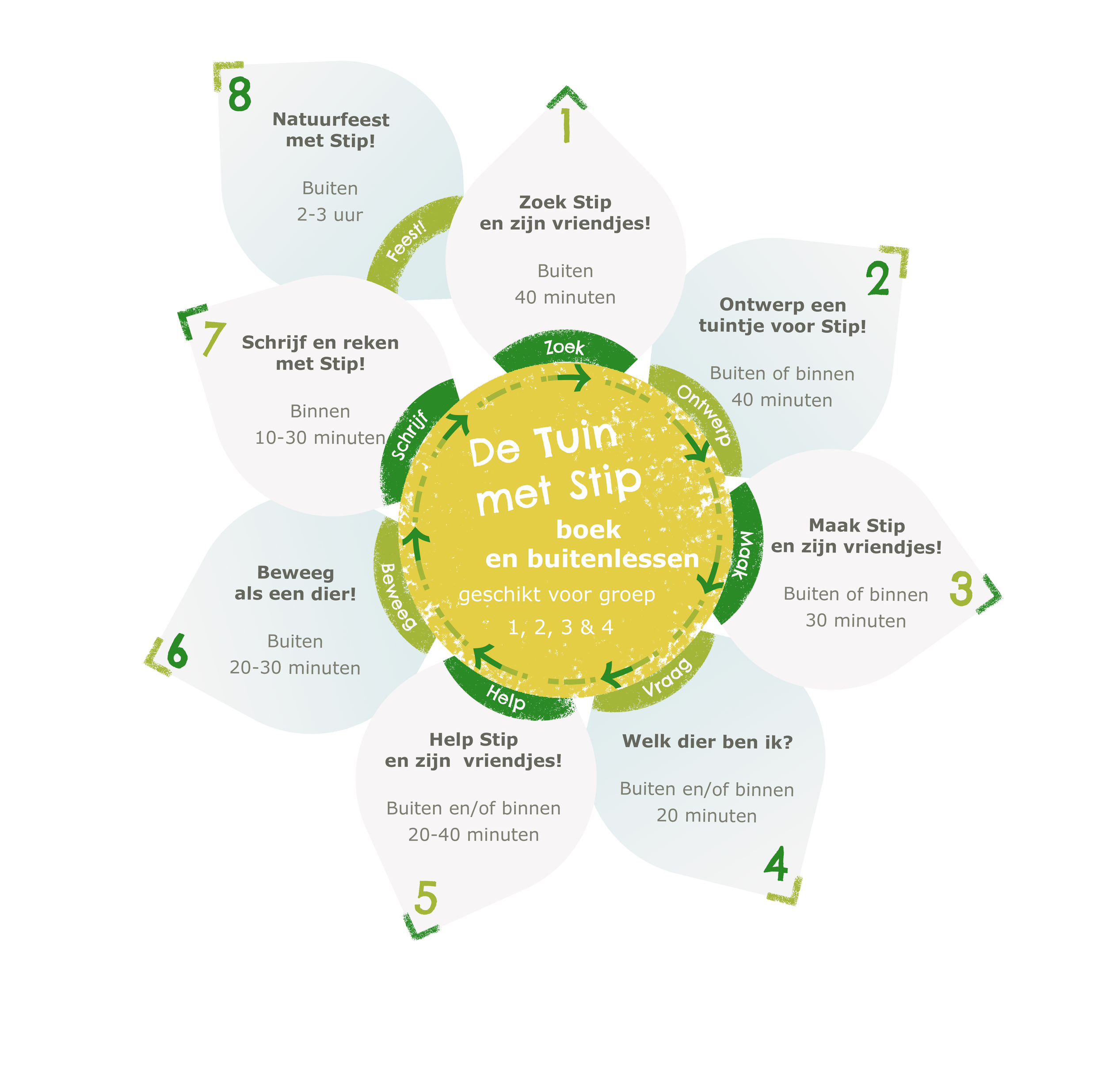 De Tuin met Stip

boek en buitenlessen

geschikt voor groep 1, 2, 3 & 4

Zoek

Ontwerp

Maak

Vraag

Help

Beweeg

Schrijf

Feest!

1

Zoek Stip en zijn vriendjes!

Buiten
40 minuten

2

Ontwerp een tuintje voor Stip!

Buiten of binnen
40 minuten

3

Maak Stip en zijn vriendjes!

Buiten of binnen
30 minuten

4

Welk dier ben ik?

Buiten en/of binnen
20 minuten

5

Help Stip en zijn vriendjes!

Buiten en/of binnen
20-40 minuten

6

Beweeg als een dier!

Buiten
20-30 minuten

7

Schrijf en reken met Stip!

Binnen
10-30 minuten

8

Natuurfeest met Stip!

Buiten
2-3 uur