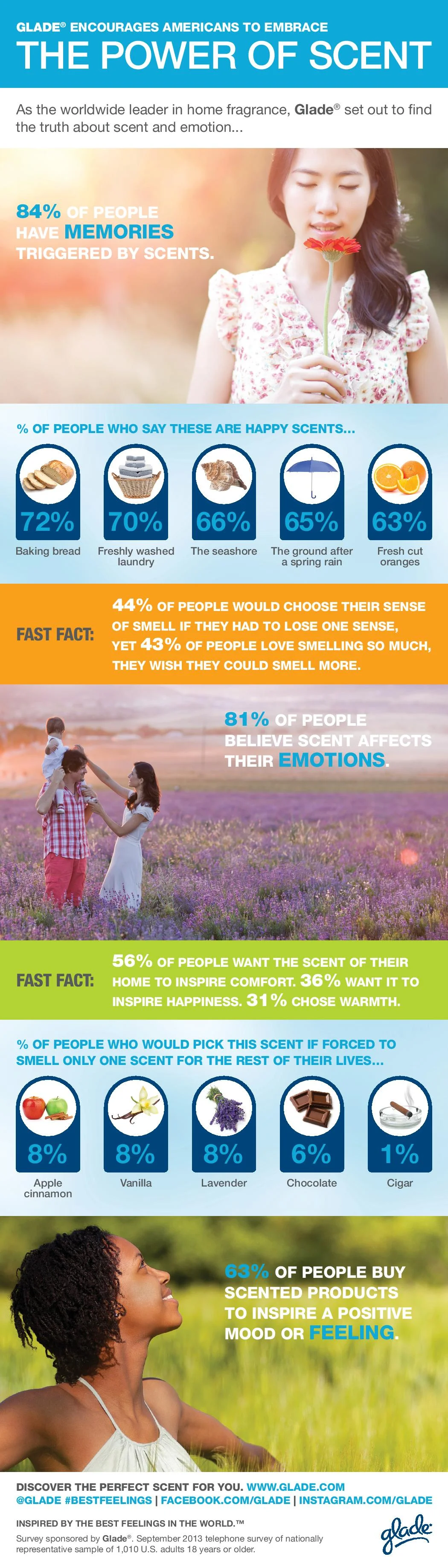 GLADE® ENCOURAGES AMERICANS TO EMBRACE

THE POWER OF SCENT

As the worldwide leader in home fragrance, Glade® set out to find the truth about scent and emotion...

84% OF PEOPLE HAVE MEMORIES TRIGGERED BY SCENTS.

% OF PEOPLE WHO SAY THESE ARE HAPPY SCENTS...

72% Baking bread

70% Freshly washed laundry

66% The seashore

65% The ground after a spring rain

63% Fresh cut oranges

FAST FACT: 44% OF PEOPLE WOULD CHOOSE THEIR SENSE OF SMELL IF THEY HAD TO LOSE ONE SENSE, YET 43% OF PEOPLE LOVE SMELLING SO MUCH, THEY WISH THEY COULD SMELL MORE.

81% OF PEOPLE BELIEVE SCENT AFFECTS THEIR EMOTIONS.

FAST FACT: 56% OF PEOPLE WANT THE SCENT OF THEIR HOME TO INSPIRE COMFORT. 36% WANT IT TO INSPIRE HAPPINESS. 31% CHOSE WARMTH.

% OF PEOPLE WHO WOULD PICK THIS SCENT IF FORCED TO SMELL ONLY ONE SCENT FOR THE REST OF THEIR LIVES...

8% Apple cinnamon

8% Vanilla

8% Lavender

6% Chocolate

1% Cigar

63% OF PEOPLE BUY SCENTED PRODUCTS TO INSPIRE A POSITIVE MOOD OR FEELING.

DISCOVER THE PERFECT SCENT FOR YOU. WWW.GLADE.COM
@GLADE #BESTFEELINGS | FACEBOOK.COM/GLADE | INSTAGRAM.COM/GLADE

INSPIRED BY THE BEST FEELINGS IN THE WORLD.™

Survey sponsored by Glade®. September 2013 telephone survey of nationally representative sample of 1,010 U.S. adults 18 years or older.

glade