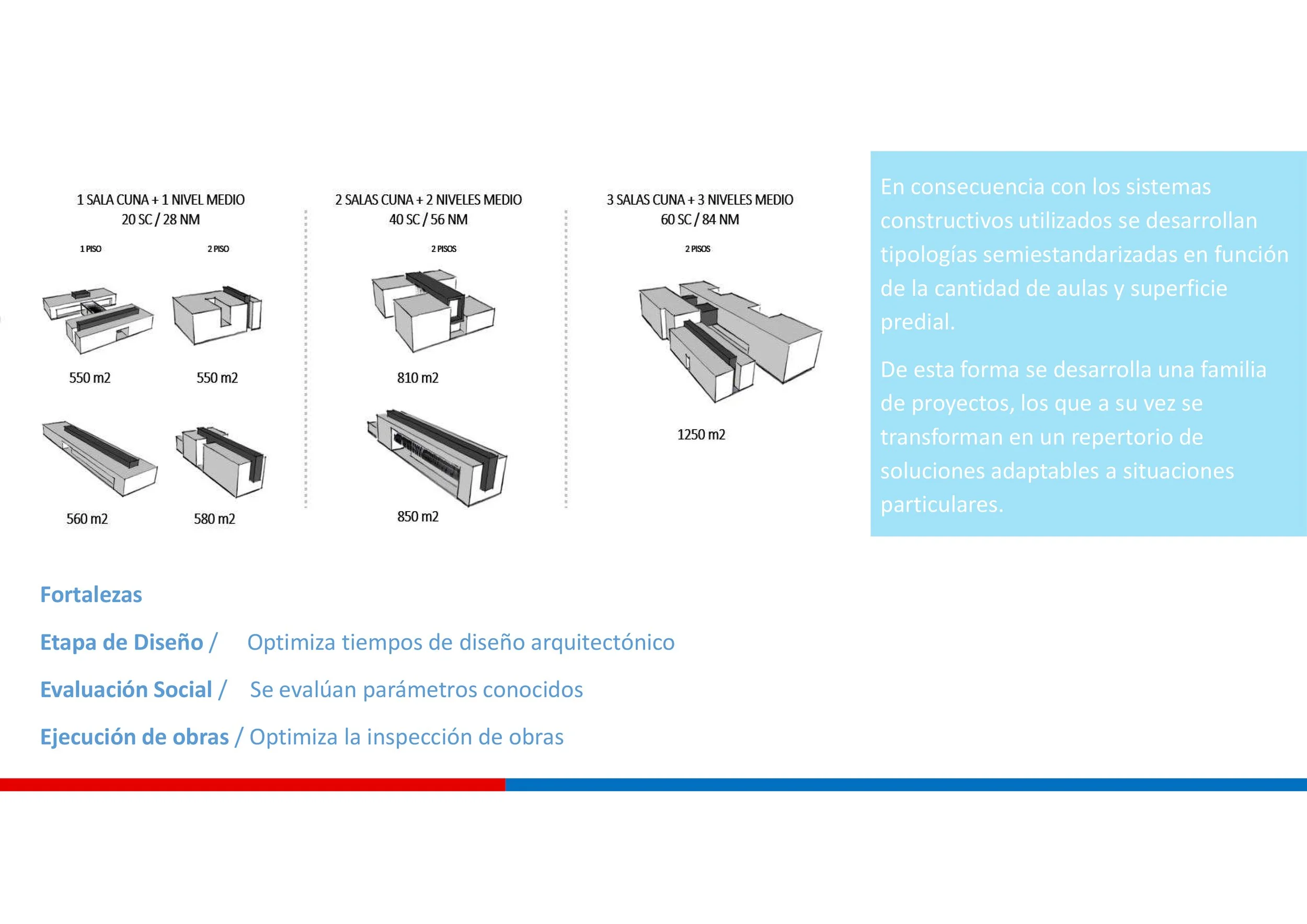 1 SALA CUNA + 1 NIVEL MEDIO
20 SC / 28 NM

1 PISO

2 PISO

550 m2

550 m2

560 m2

580 m2

2 SALAS CUNA + 2 NIVELES MEDIO
40 SC / 56 NM

2 PISOS

810 m2

850 m2

3 SALAS CUNA + 3 NIVELES MEDIO
60 SC / 84 NM

2 PISOS

1250 m2

En consecuencia con los sistemas constructivos utilizados se desarrollan tipologías semiestandarizadas en función de la cantidad de aulas y superficie predial.

De esta forma se desarrolla una familia de proyectos, los que a su vez se transforman en un repertorio de soluciones adaptables a situaciones particulares.

Fortalezas

Etapa de Diseño / Optimiza tiempos de diseño arquitectónico

Evaluación Social / Se evalúan parámetros conocidos

Ejecución de obras / Optimiza la inspección de obras