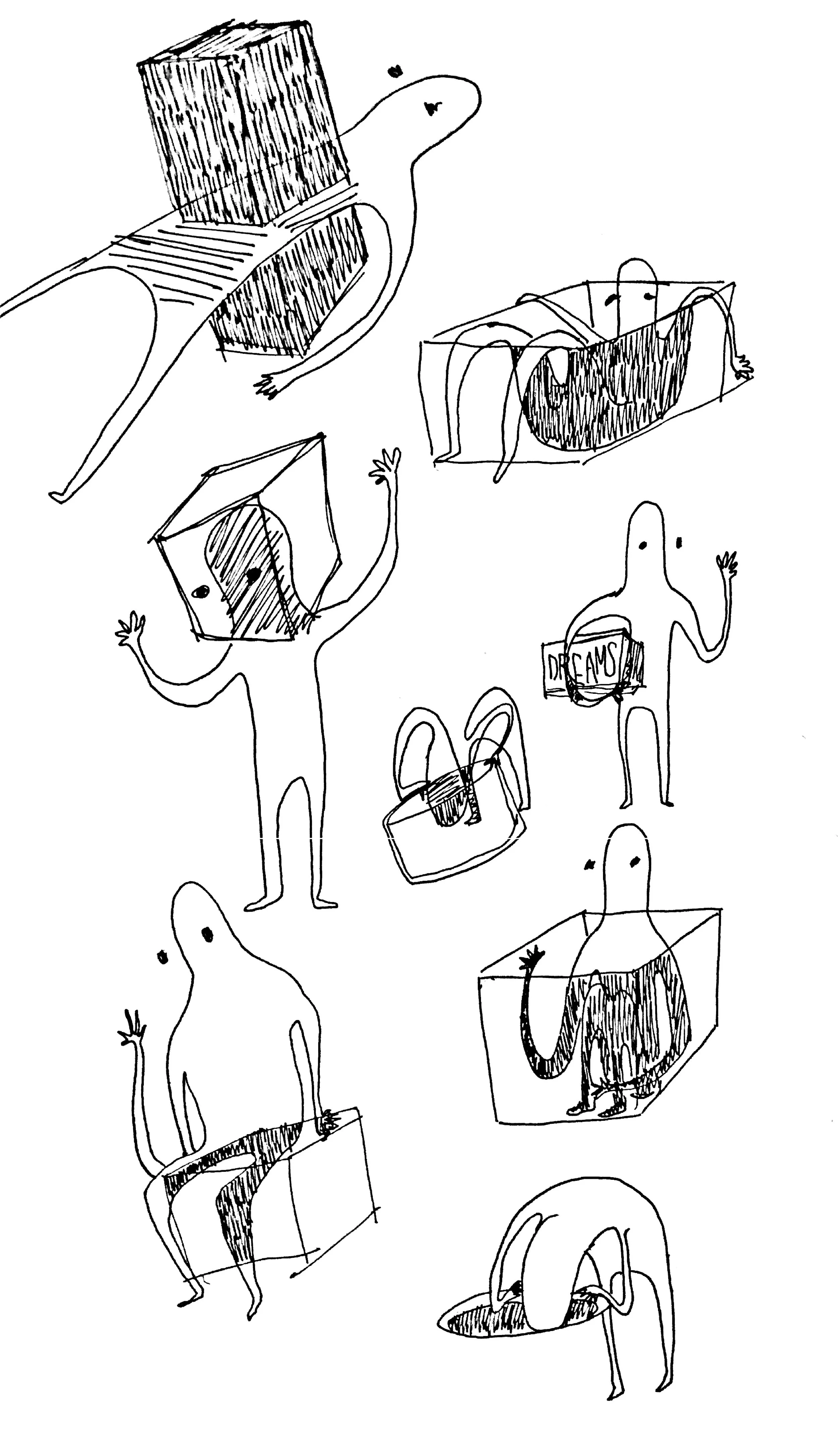 DREAMS