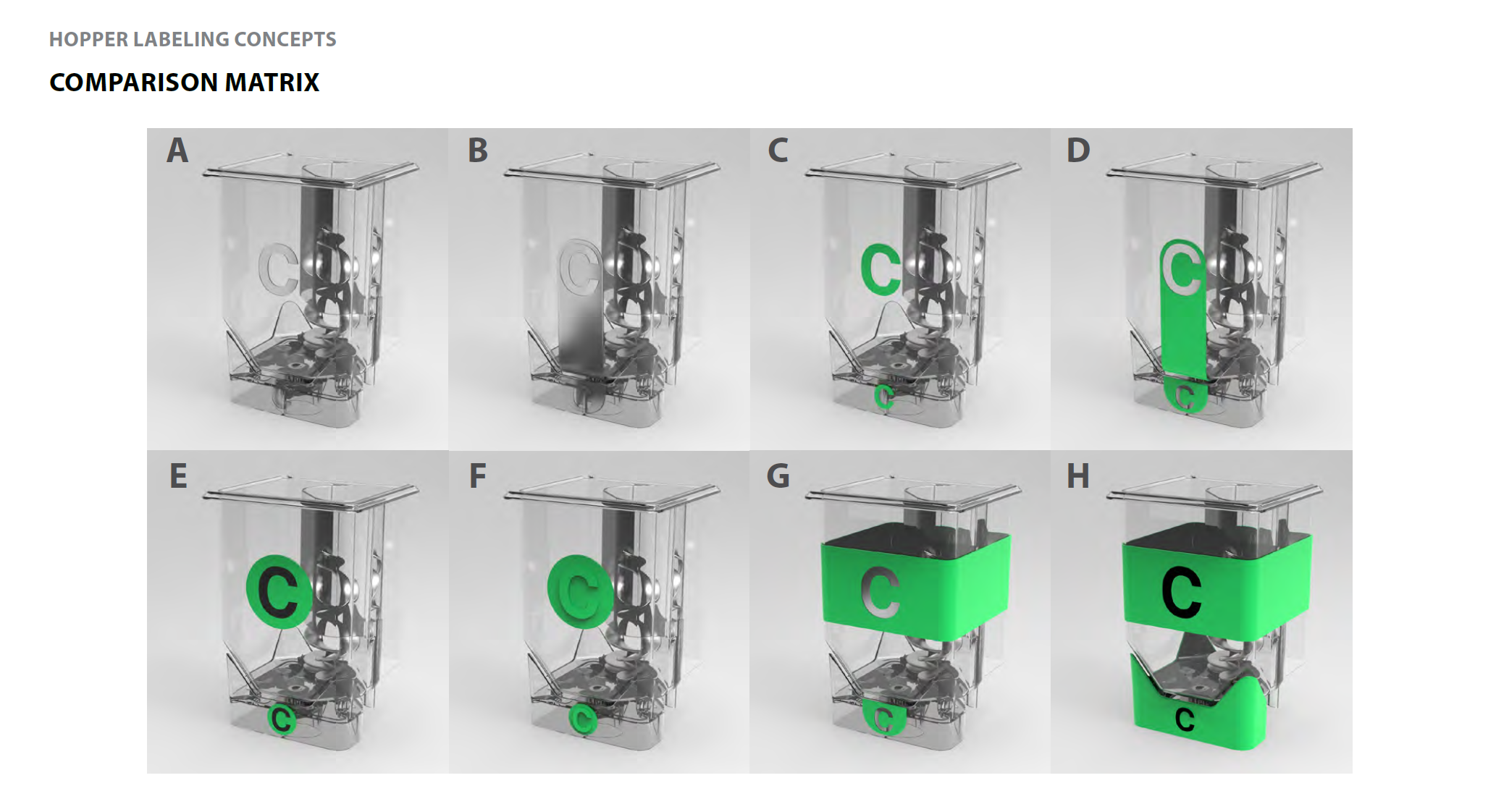 HOPPER LABELING CONCEPTS

COMPARISON MATRIX

A

C

B

C

C

C

C

D

C

C

E

C

C

F

C

C

G

C

C

H

C

C