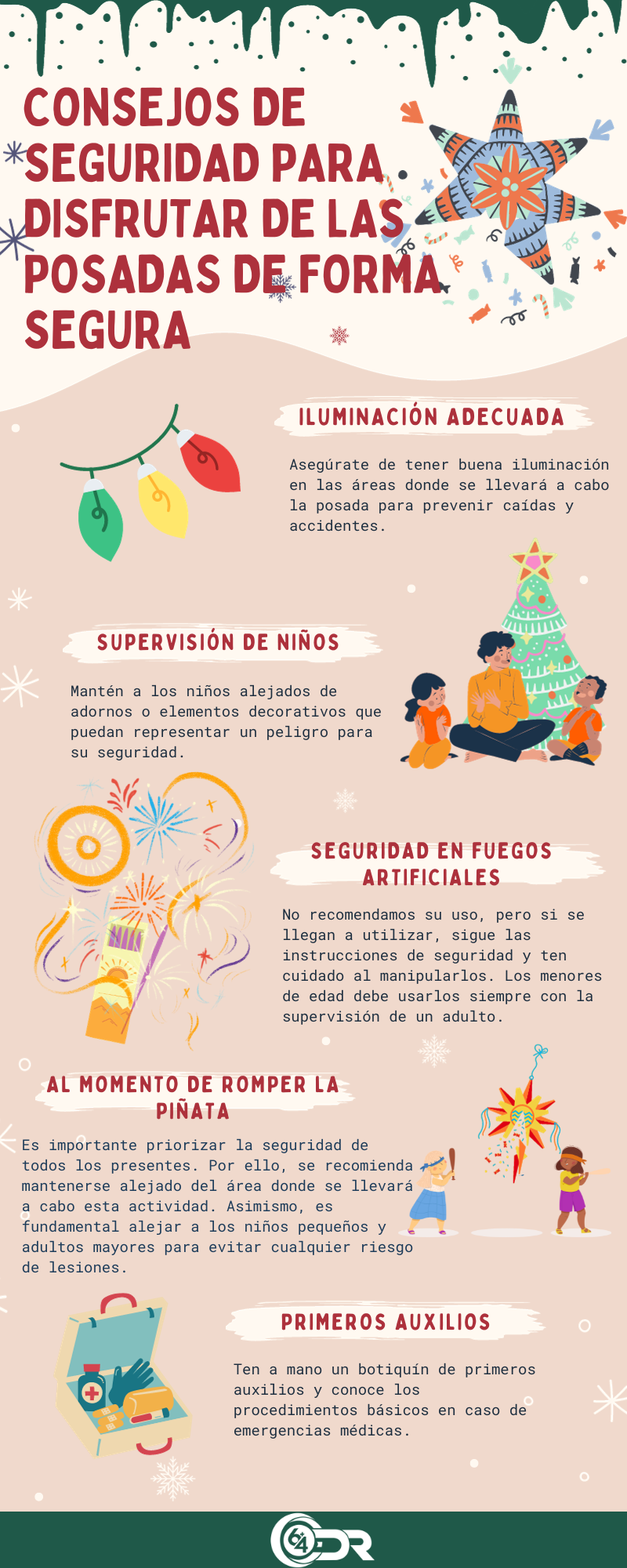 CONSEJOS DE SEGURIDAD PARA DISFRUTAR DE LAS POSADAS DE FORMA SEGURA

ILUMINACIÓN ADECUADA

Asegúrate de tener buena iluminación en las áreas donde se llevará a cabo la posada para prevenir caídas y accidentes.

SUPERVISIÓN DE NIÑOS

Mantén a los niños alejados de adornos o elementos decorativos que puedan representar un peligro para su seguridad.

SEGURIDAD EN FUEGOS ARTIFICIALES

No recomendamos su uso, pero si se llegan a utilizar, sigue las instrucciones de seguridad y ten cuidado al manipularlos. Los menores de edad debe usarlos siempre con la supervisión de un adulto.

AL MOMENTO DE ROMPER LA PIÑATA

Es importante priorizar la seguridad de todos los presentes. Por ello, se recomienda mantenerse alejado del área donde se llevará a cabo esta actividad. Asimismo, es fundamental alejar a los niños pequeños y adultos mayores para evitar cualquier riesgo de lesiones.

PRIMEROS AUXILIOS

Ten a mano un botiquín de primeros auxilios y conoce los procedimientos básicos en caso de emergencias médicas.

64 DR