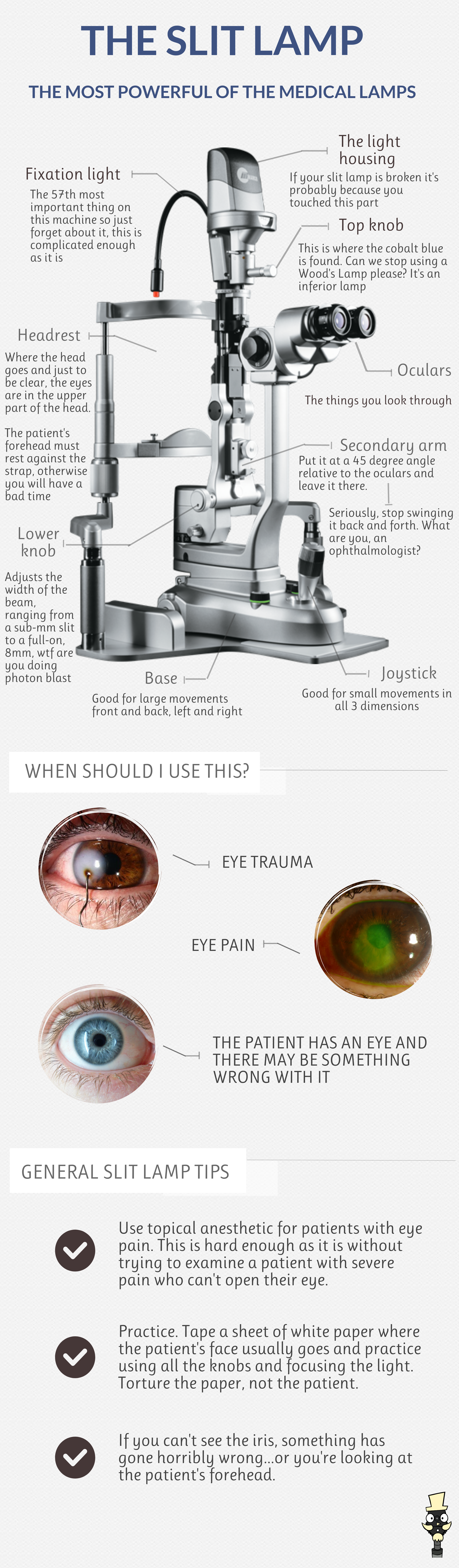 THE SLIT LAMP

THE MOST POWERFUL OF THE MEDICAL LAMPS

Fixation light
The 57th most important thing on this machine so just forget about it, this is complicated enough as it is

The light housing
If your slit lamp is broken it's probably because you touched this part

Top knob
This is where the cobalt blue is found. Can we stop using a Wood's Lamp please? It's an inferior lamp

Headrest
Where the head goes and just to be clear, the eyes are in the upper part of the head.

The patient's forehead must rest against the strap, otherwise you will have a bad time

Oculars
The things you look through

Secondary arm
Put it at a 45 degree angle relative to the oculars and leave it there.

Seriously, stop swinging it back and forth. What are you, an ophthalmologist?

Lower knob
Adjusts the width of the beam, ranging from a sub-mm slit to a full-on, 8mm, wtf are you doing photon blast

Base
Good for large movements front and back, left and right

Joystick
Good for small movements in all 3 dimensions

WHEN SHOULD I USE THIS?

EYE TRAUMA

EYE PAIN

THE PATIENT HAS AN EYE AND THERE MAY BE SOMETHING WRONG WITH IT

GENERAL SLIT LAMP TIPS

Use topical anesthetic for patients with eye pain. This is hard enough as it is without trying to examine a patient with severe pain who can't open their eye.

Practice. Tape a sheet of white paper where the patient's face usually goes and practice using all the knobs and focusing the light. Torture the paper, not the patient.

If you can't see the iris, something has gone horribly wrong...or you're looking at the patient's forehead.